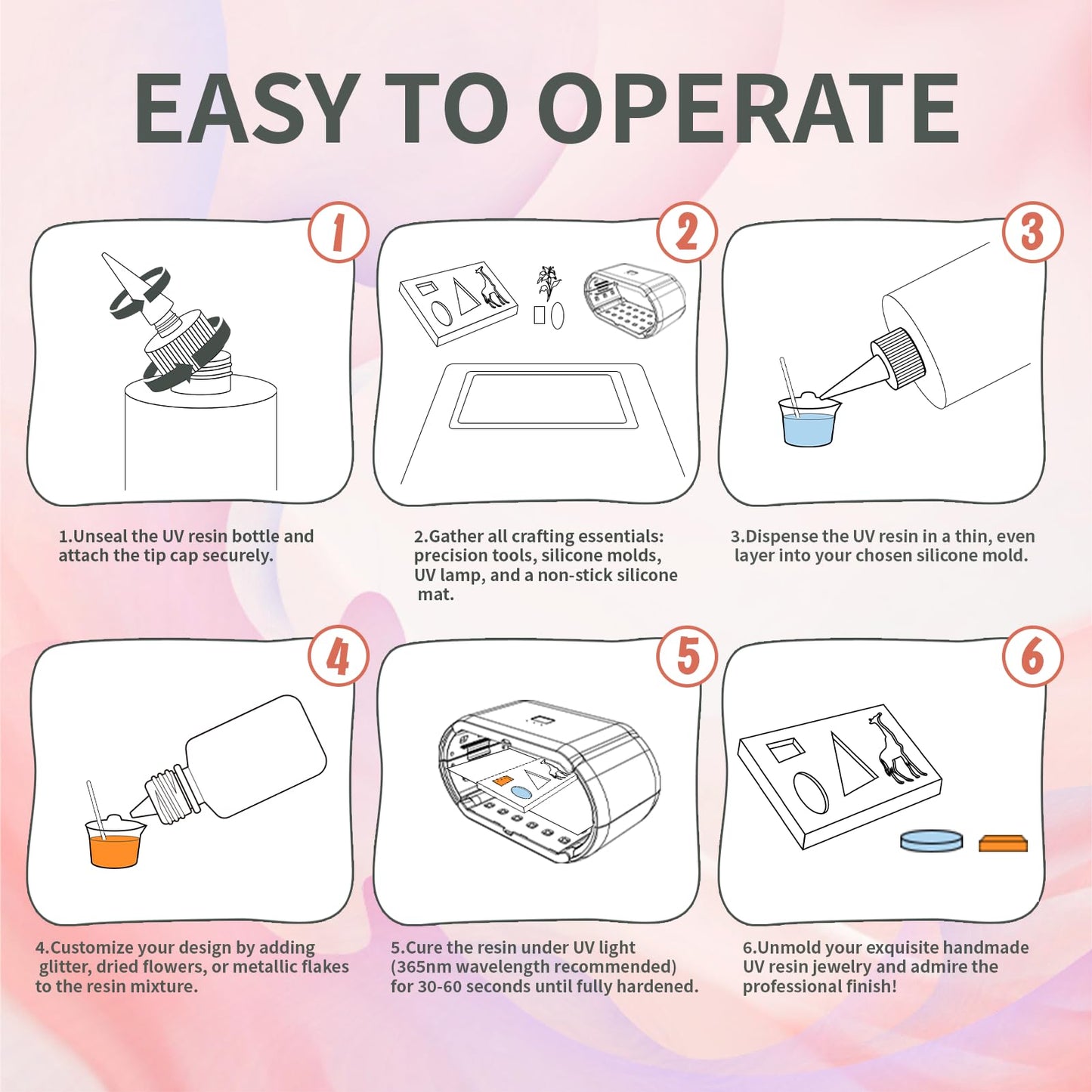 EASY TO OPERATE

1

2

3

1.Unseal the UV resin bottle and attach the tip cap securely.

2.Gather all crafting essentials: precision tools, silicone molds, UV lamp, and a non-stick silicone mat.

3.Dispense the UV resin in a thin, even layer into your chosen silicone mold.

4

5

6

4.Customize your design by adding glitter, dried flowers, or metallic flakes to the resin mixture.

5.Cure the resin under UV light (365nm wavelength recommended) for 30-60 seconds until fully hardened.

6.Unmold your exquisite handmade UV resin jewelry and admire the professional finish!