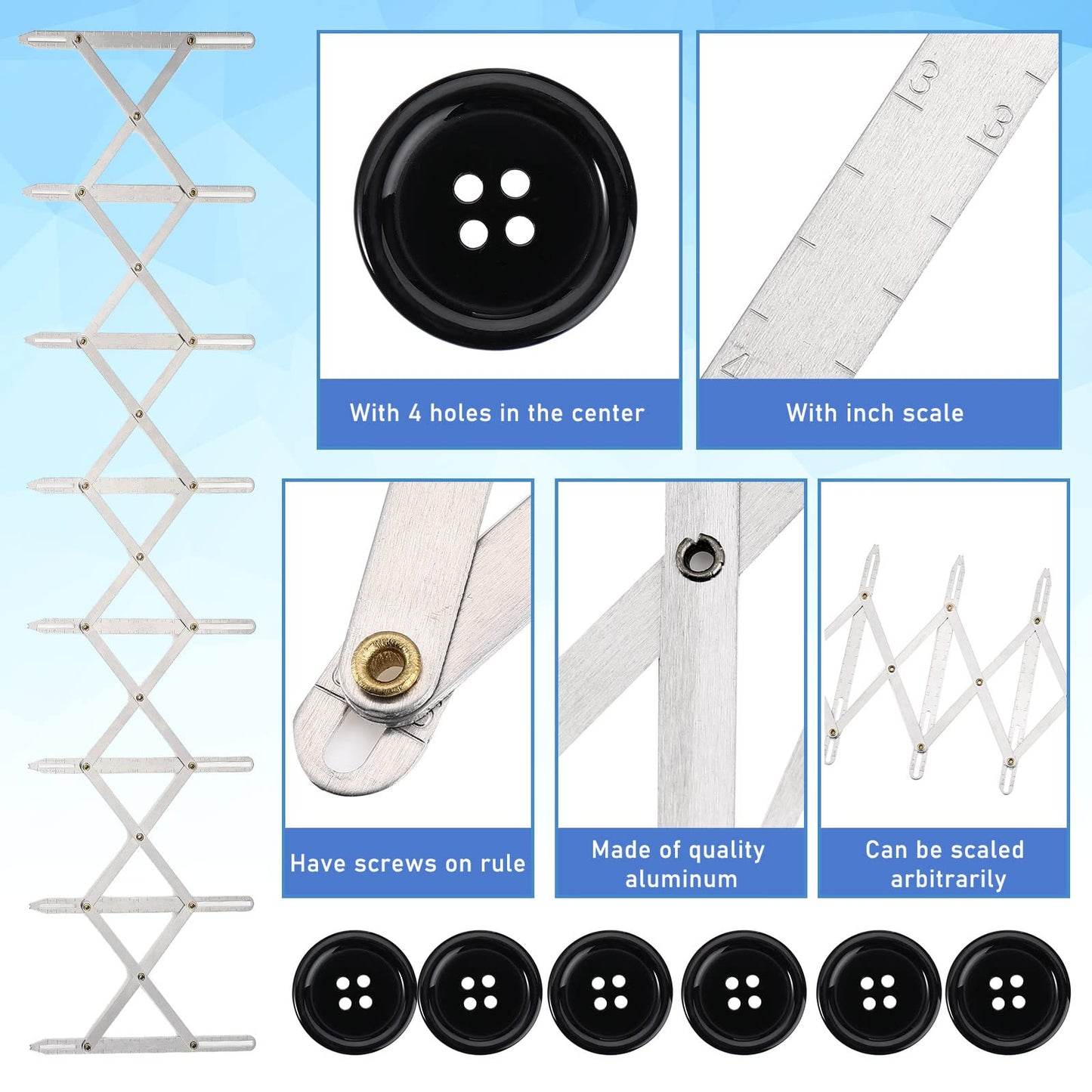 With 4 holes in the center

3
3
4

With inch scale

Have screws on rule

Made of quality aluminum

Can be scaled arbitrarily