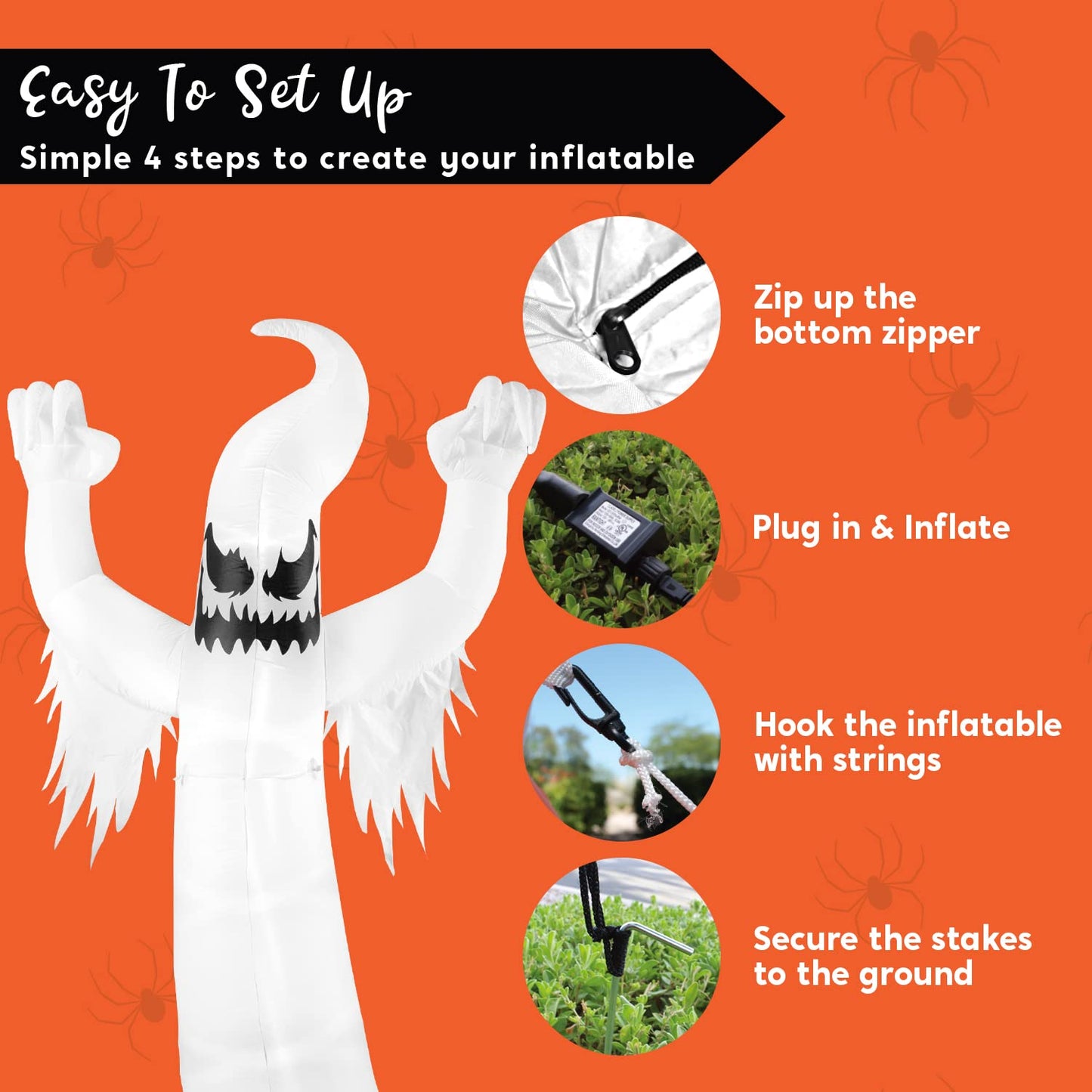 Easy To Set Up
Simple 4 steps to create your inflatable

Zip up the bottom zipper

Plug in & Inflate

Hook the inflatable with strings

Secure the stakes to the ground