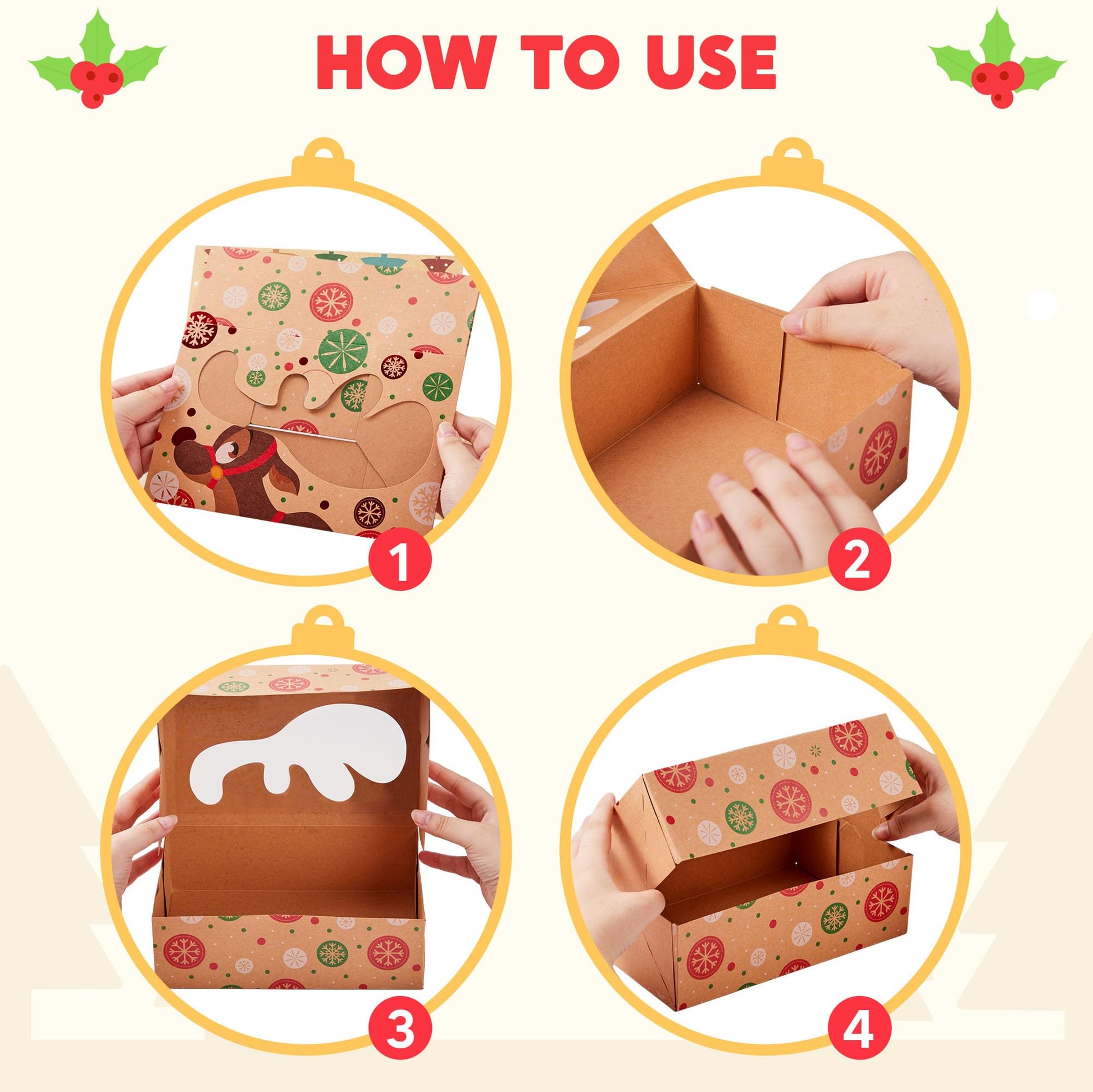 HOW TO USE

1

2

3

4