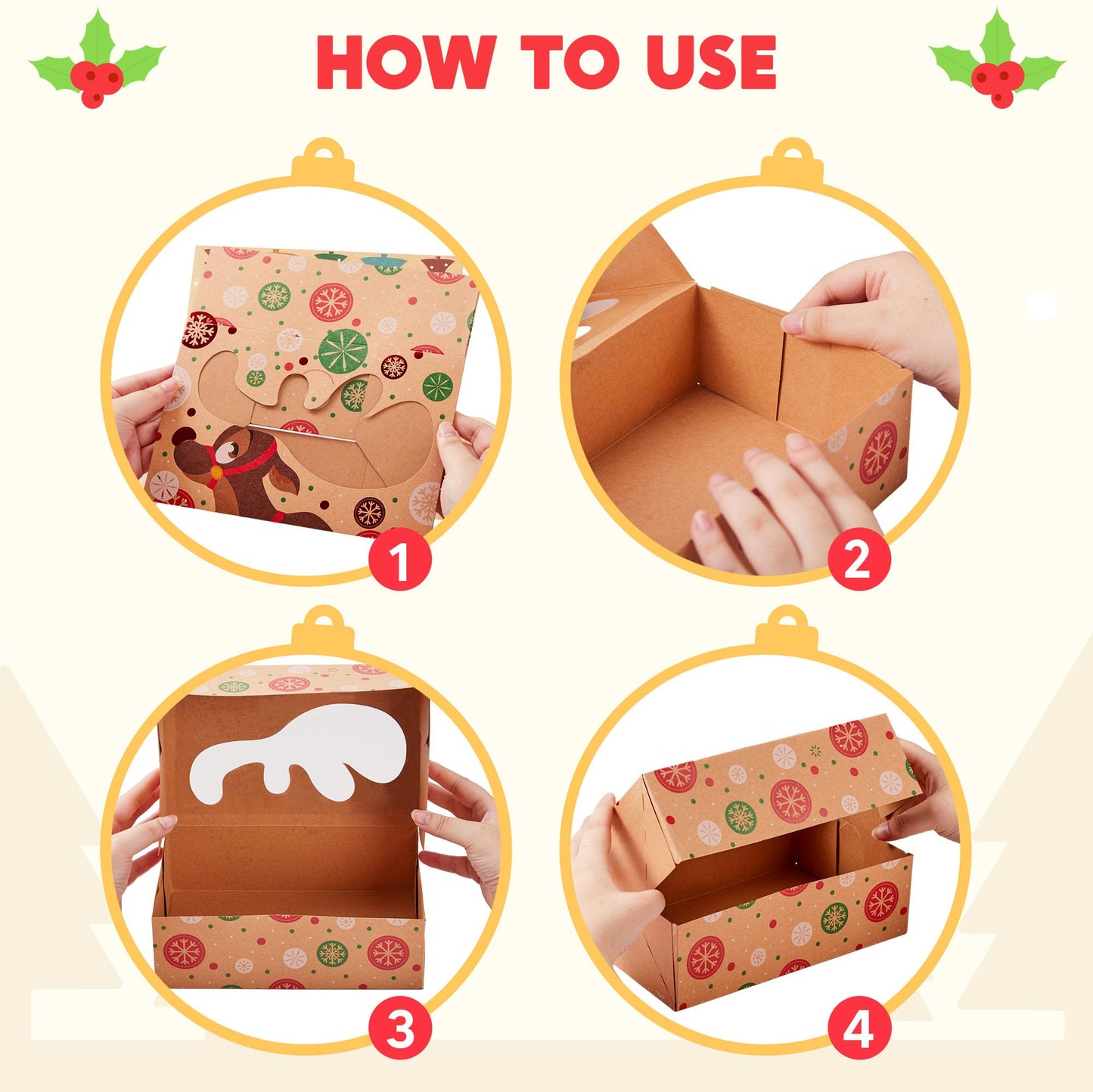 HOW TO USE

1

2

3

4