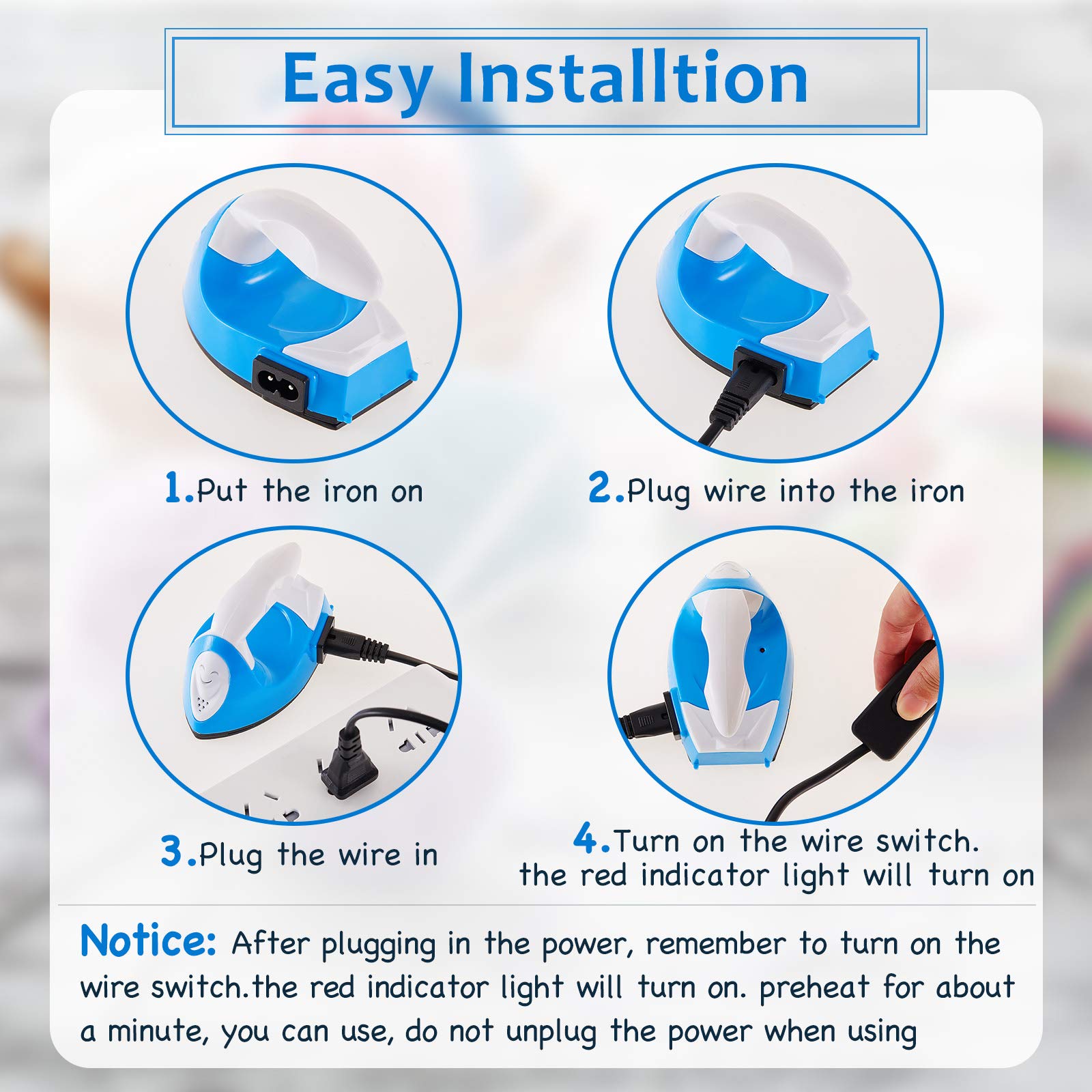 Easy Installtion

1.Put the iron on

2.Plug wire into the iron

3.Plug the wire in

4.Turn on the wire switch. the red indicator light will turn on

Notice: After plugging in the power, remember to turn on the wire switch.the red indicator light will turn on. preheat for about a minute, you can use, do not unplug the power when using