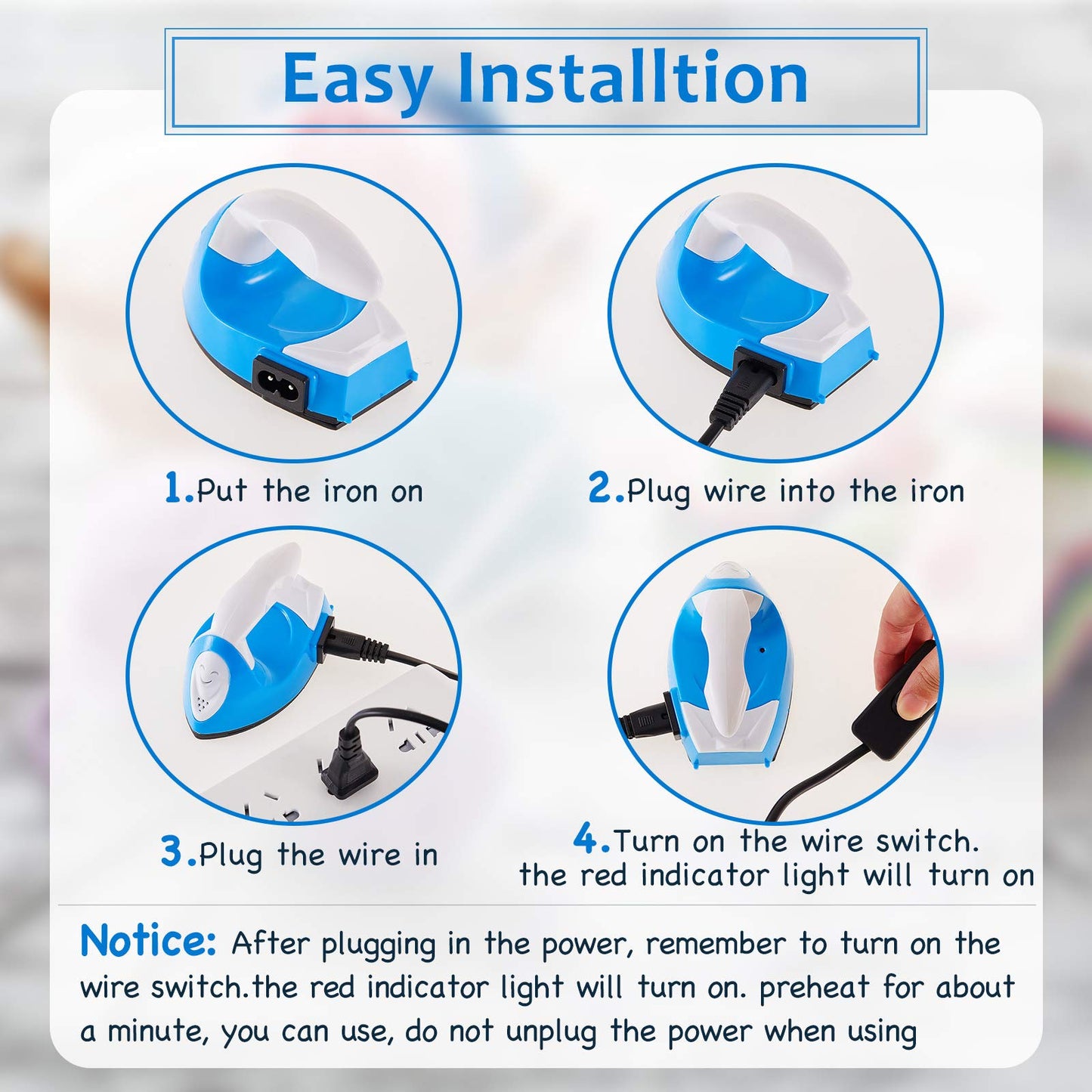 Easy Installtion

1.Put the iron on

2.Plug wire into the iron

3.Plug the wire in

4.Turn on the wire switch. the red indicator light will turn on

Notice: After plugging in the power, remember to turn on the wire switch.the red indicator light will turn on. preheat for about a minute, you can use, do not unplug the power when using