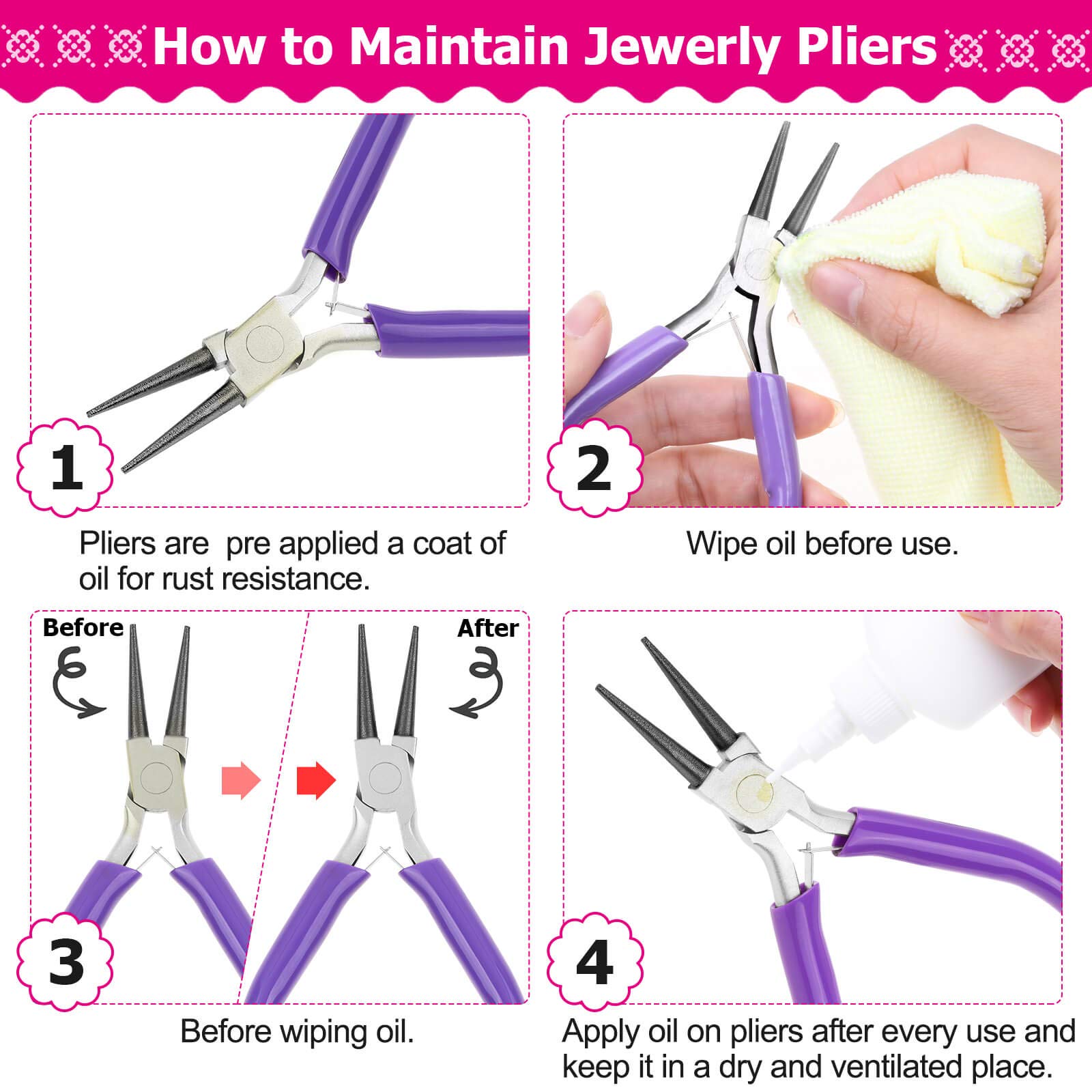 How to Maintain Jewerly Pliers

1

Pliers are pre applied a coat of oil for rust resistance.

2

Wipe oil before use.

Before

After

3

Before wiping oil.

4

Apply oil on pliers after every use and keep it in a dry and ventilated place.