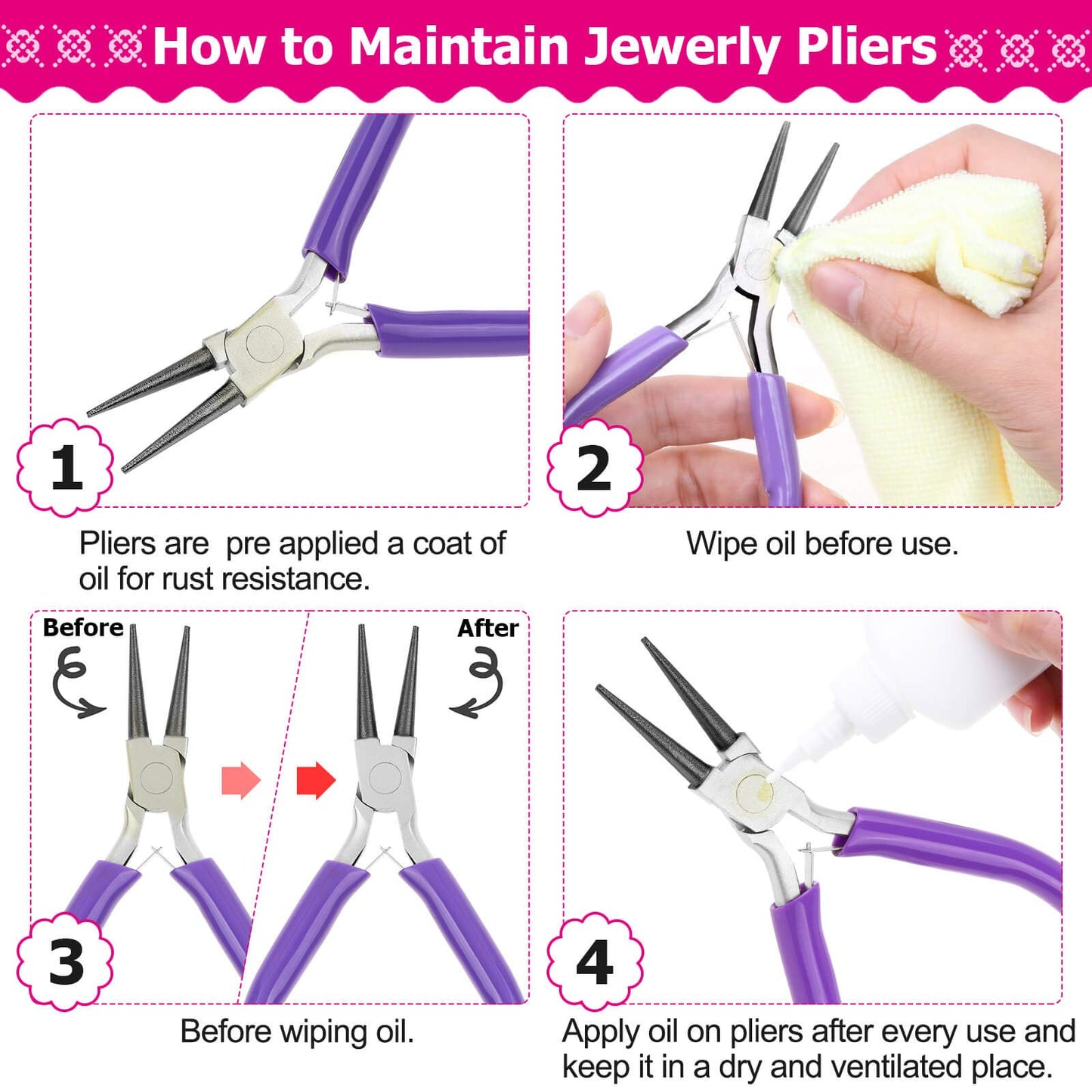 How to Maintain Jewerly Pliers

1

Pliers are pre applied a coat of oil for rust resistance.

2

Wipe oil before use.

Before

After

3

Before wiping oil.

4

Apply oil on pliers after every use and keep it in a dry and ventilated place.