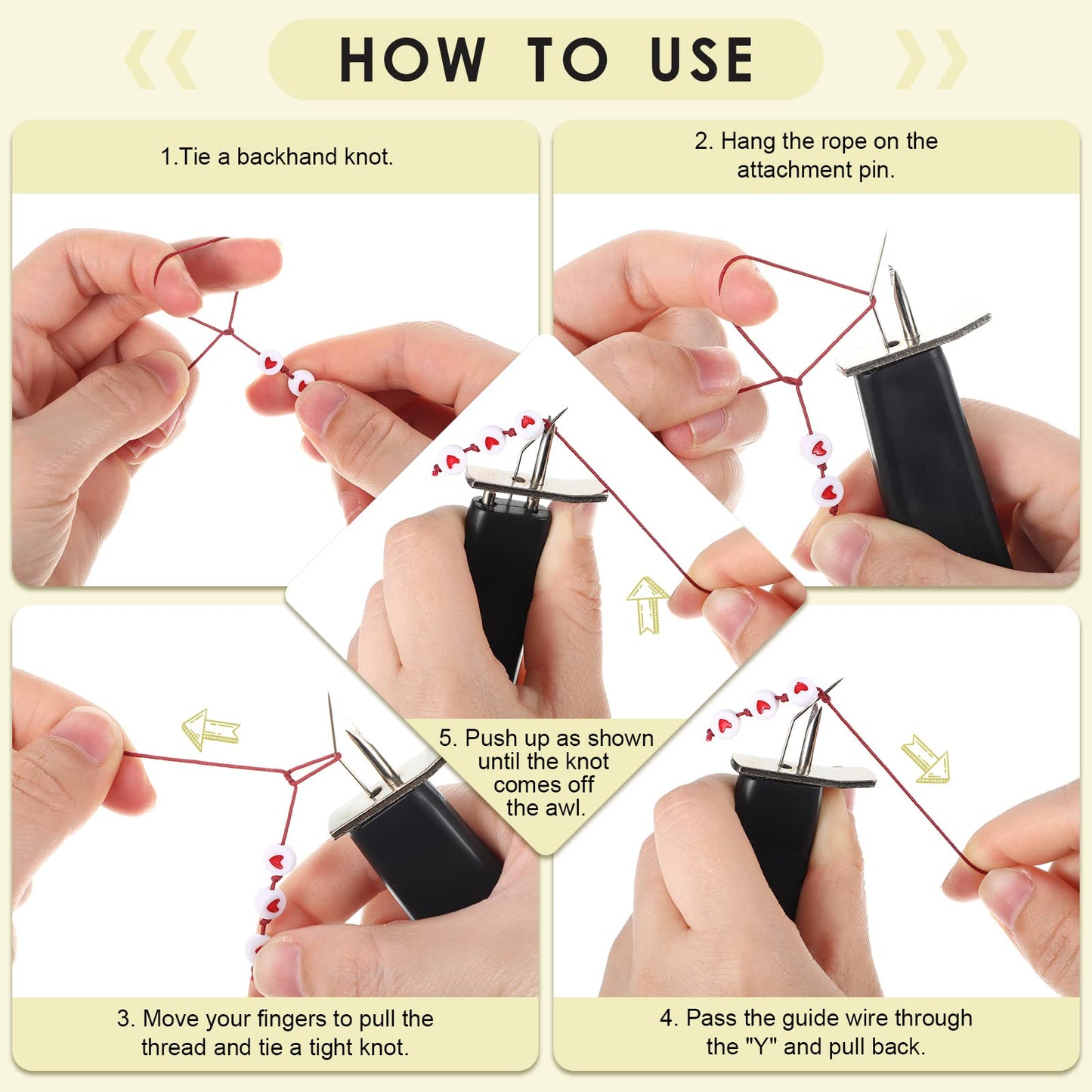 HOW TO USE

1.Tie a backhand knot.

2. Hang the rope on the attachment pin.

5. Push up as shown until the knot comes off the awl.

3. Move your fingers to pull the thread and tie a tight knot.

4. Pass the guide wire through the "Y" and pull back.