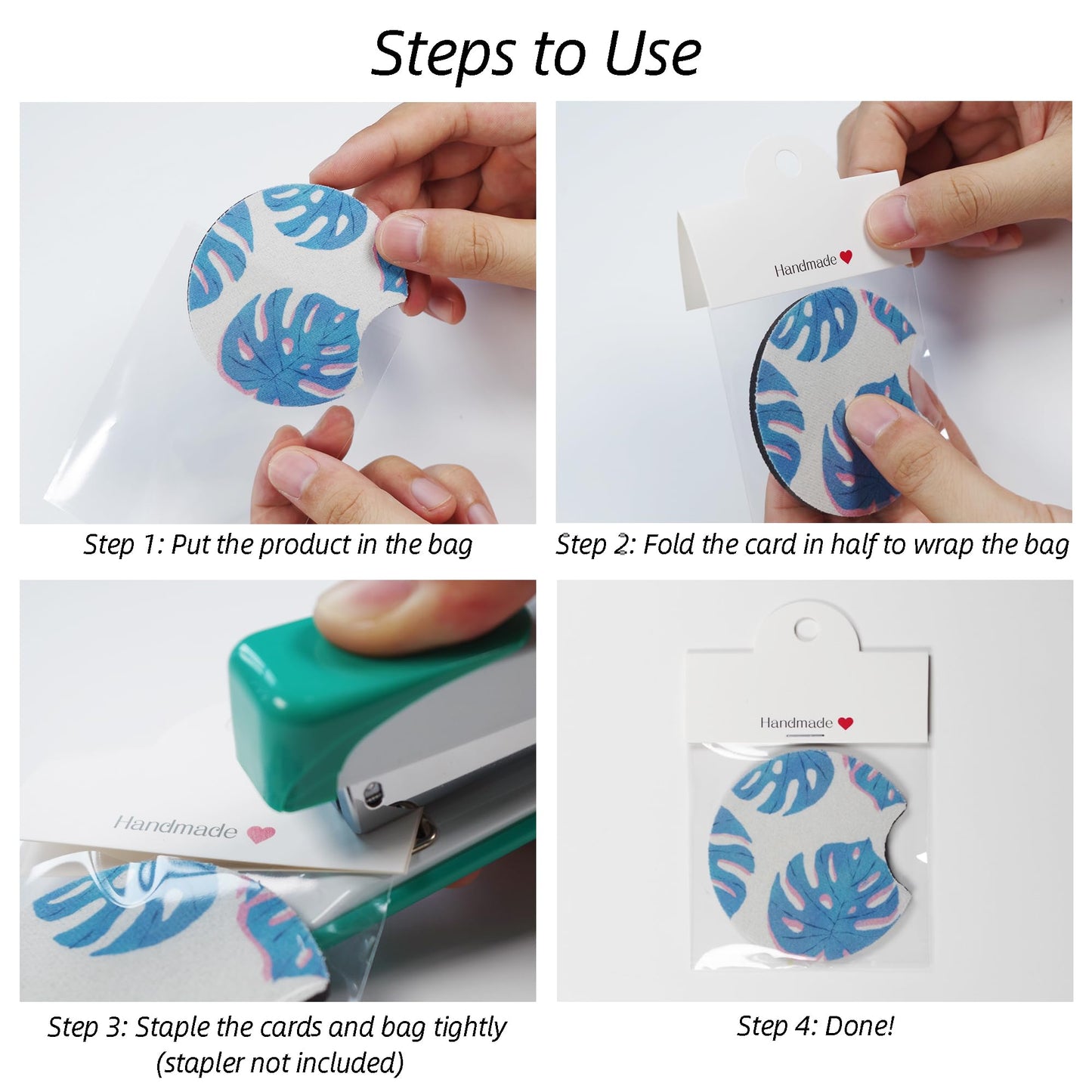 Steps to Use

Handmade

Step 1: Put the product in the bag

Step 2: Fold the card in half to wrap the bag

Handmade

Handmade

Step 3: Staple the cards and bag tightly (stapler not included)

Step 4: Done!