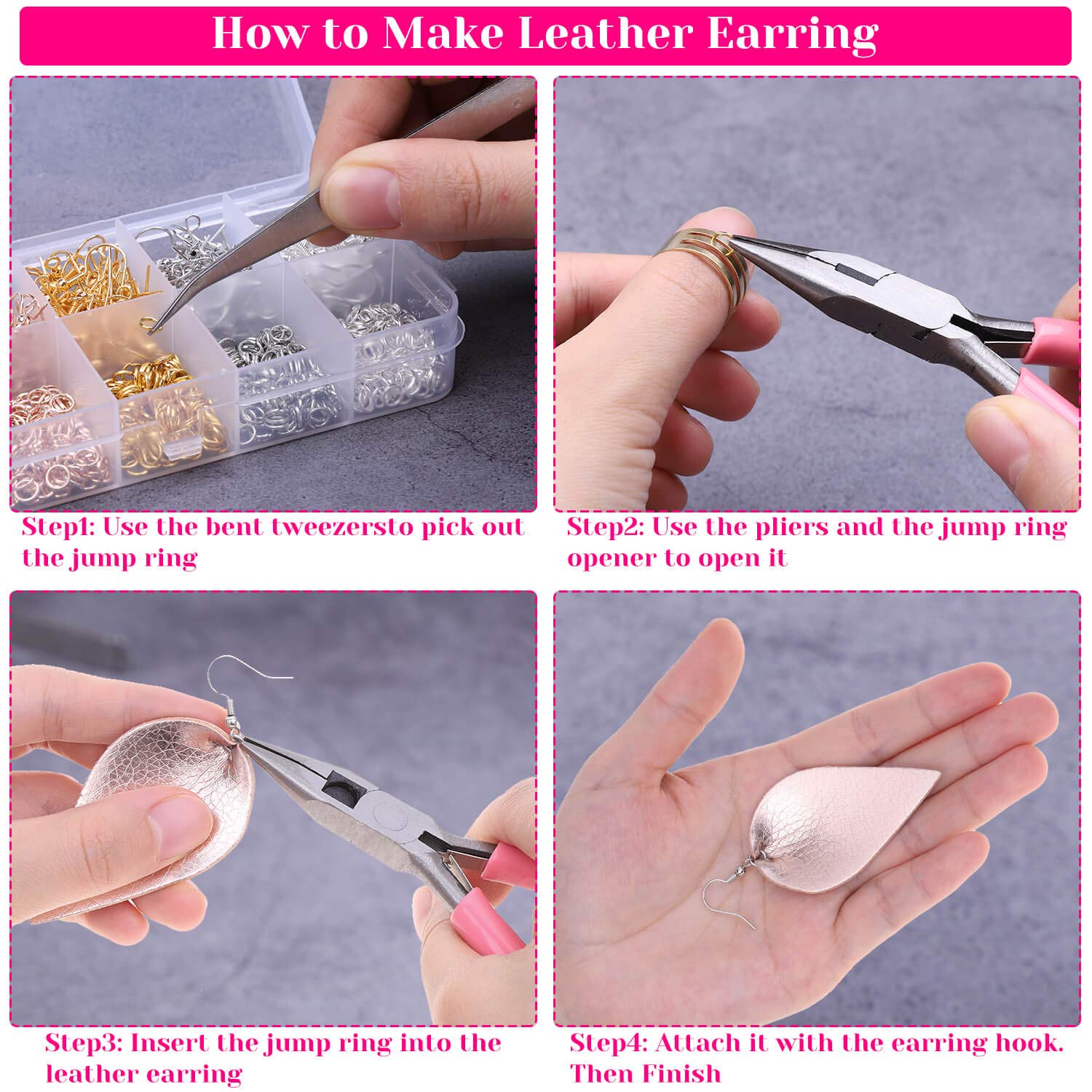 How to Make Leather Earring

Step1: Use the bent tweezersto pick out the jump ring

Step2: Use the pliers and the jump ring opener to open it

Step3: Insert the jump ring into the leather earring

Step4: Attach it with the earring hook. Then Finish