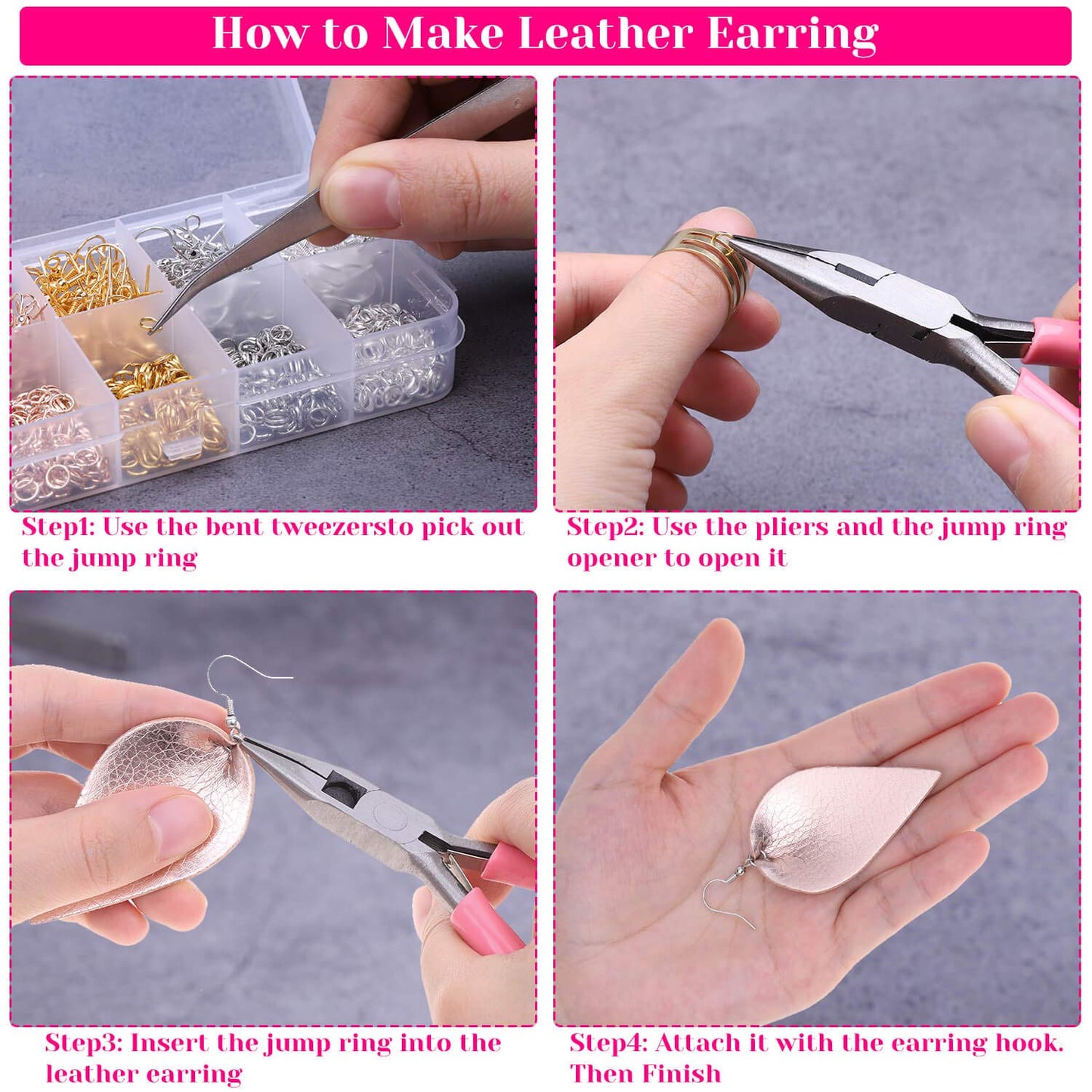 How to Make Leather Earring

Step1: Use the bent tweezersto pick out the jump ring

Step2: Use the pliers and the jump ring opener to open it

Step3: Insert the jump ring into the leather earring

Step4: Attach it with the earring hook. Then Finish