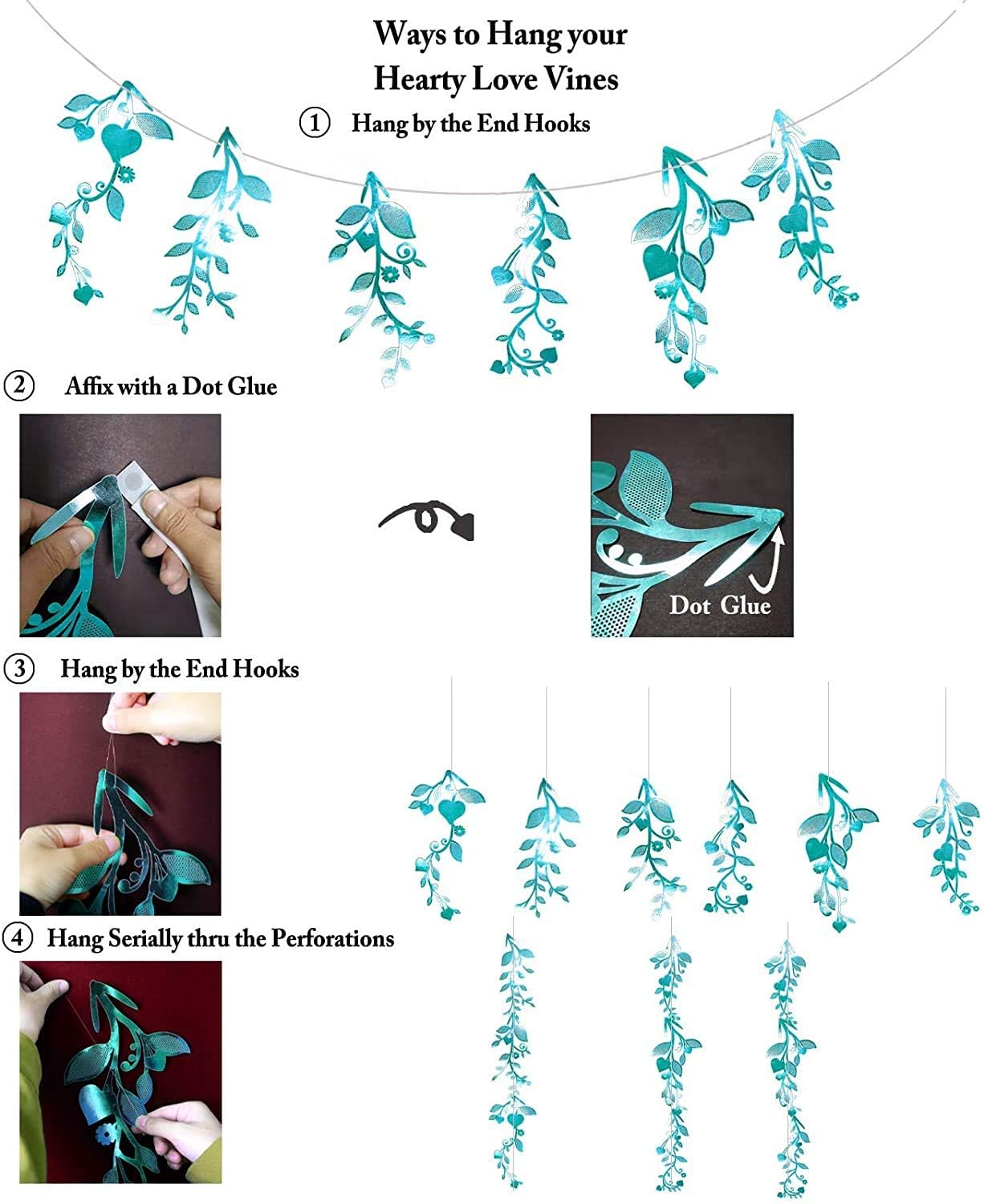 Ways to Hang your Hearty Love Vines

① Hang by the End Hooks

② Affix with a Dot Glue

Dot Glue

③ Hang by the End Hooks

④ Hang Serially thru the Perforations