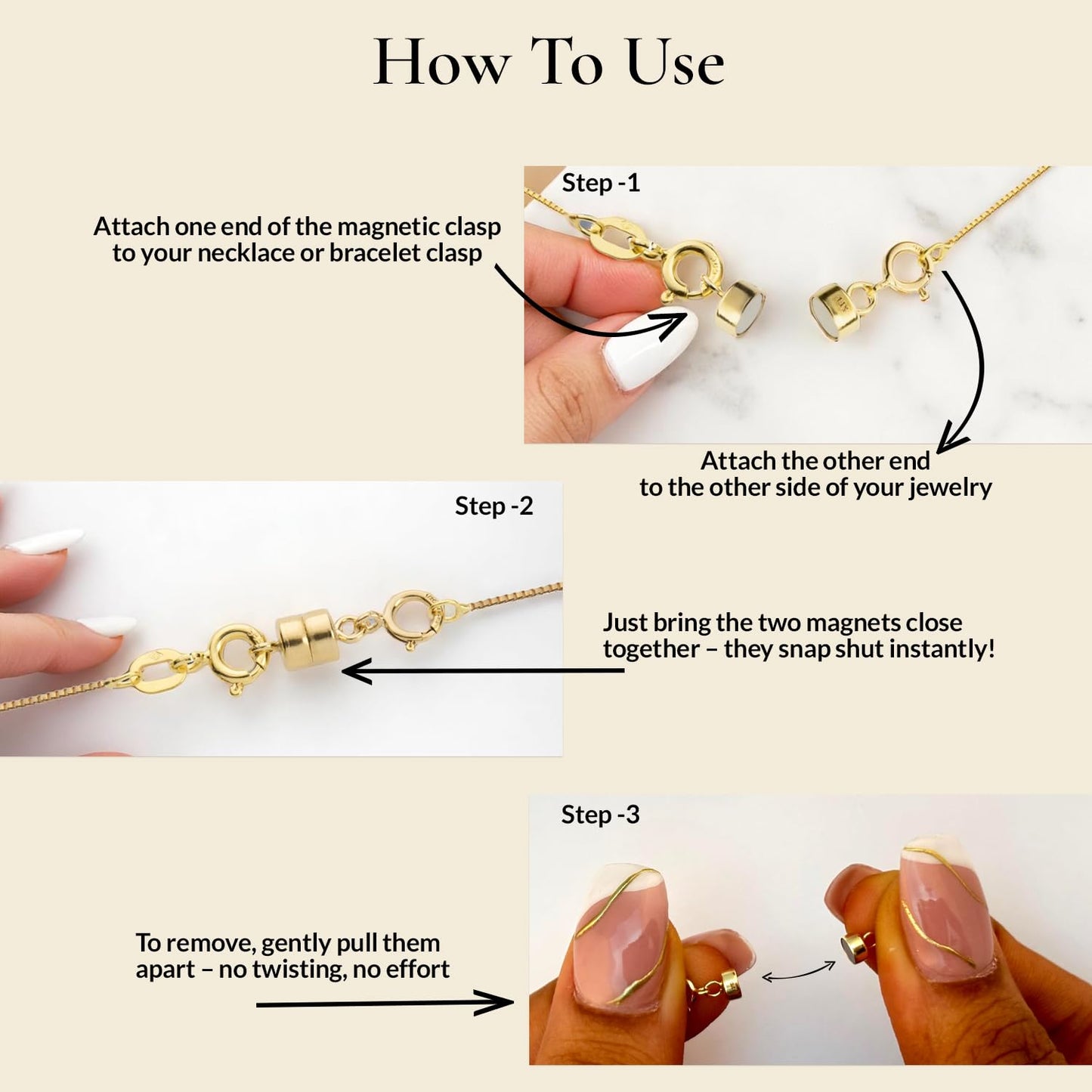 How To Use

Step -1

Attach one end of the magnetic clasp to your necklace or bracelet clasp

Attach the other end to the other side of your jewelry

Step -2

Just bring the two magnets close together – they snap shut instantly!

Step -3

To remove, gently pull them apart – no twisting, no effort