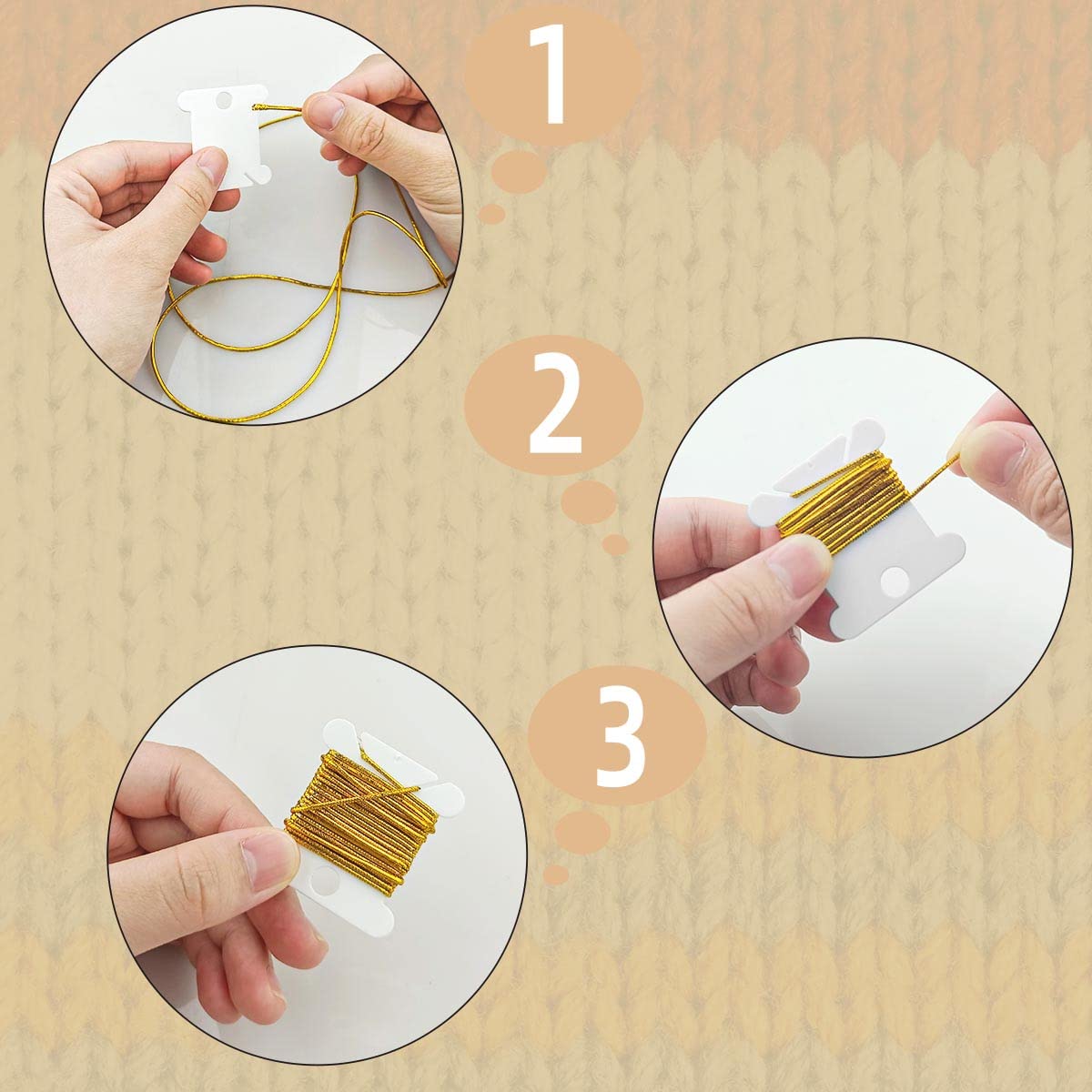 1

2

3