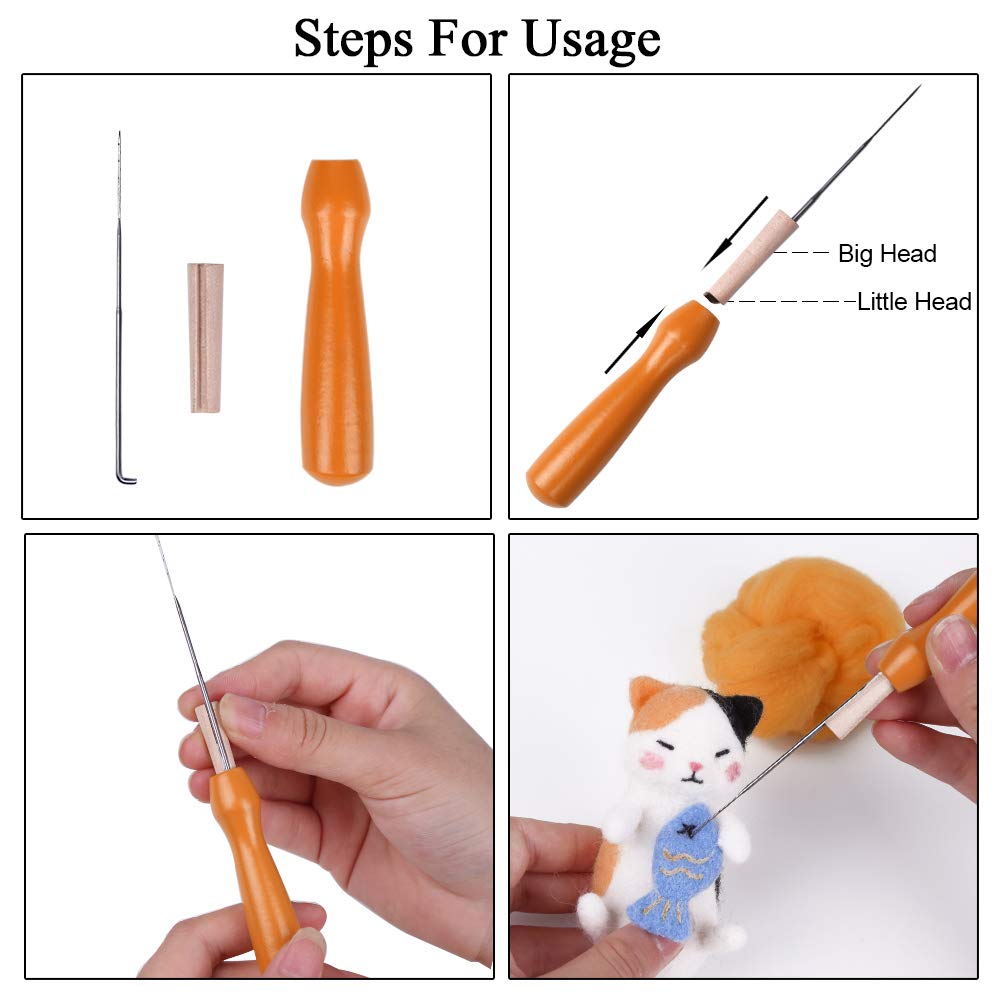 Steps For Usage

Big Head

Little Head