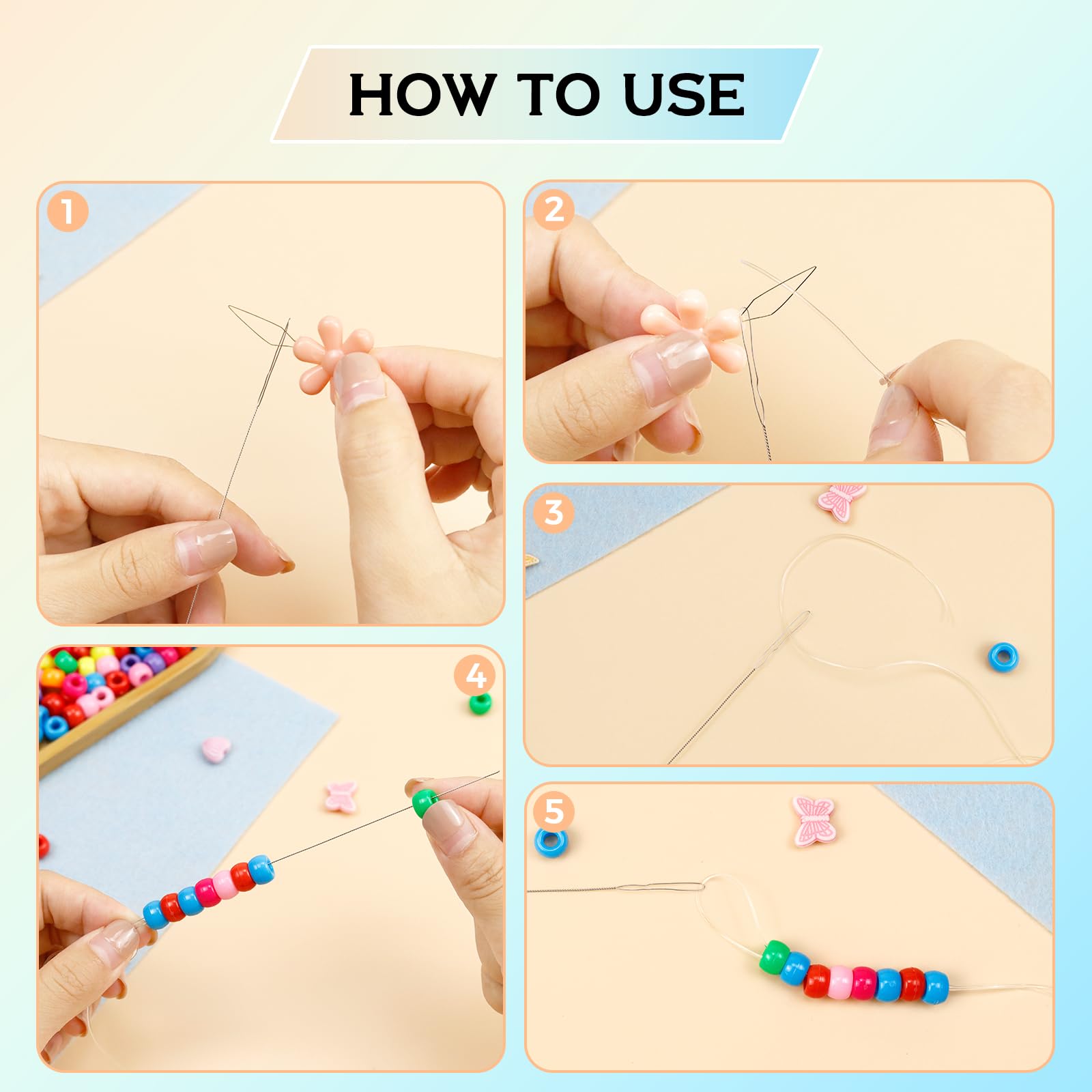 HOW TO USE

1

2

3

4

5