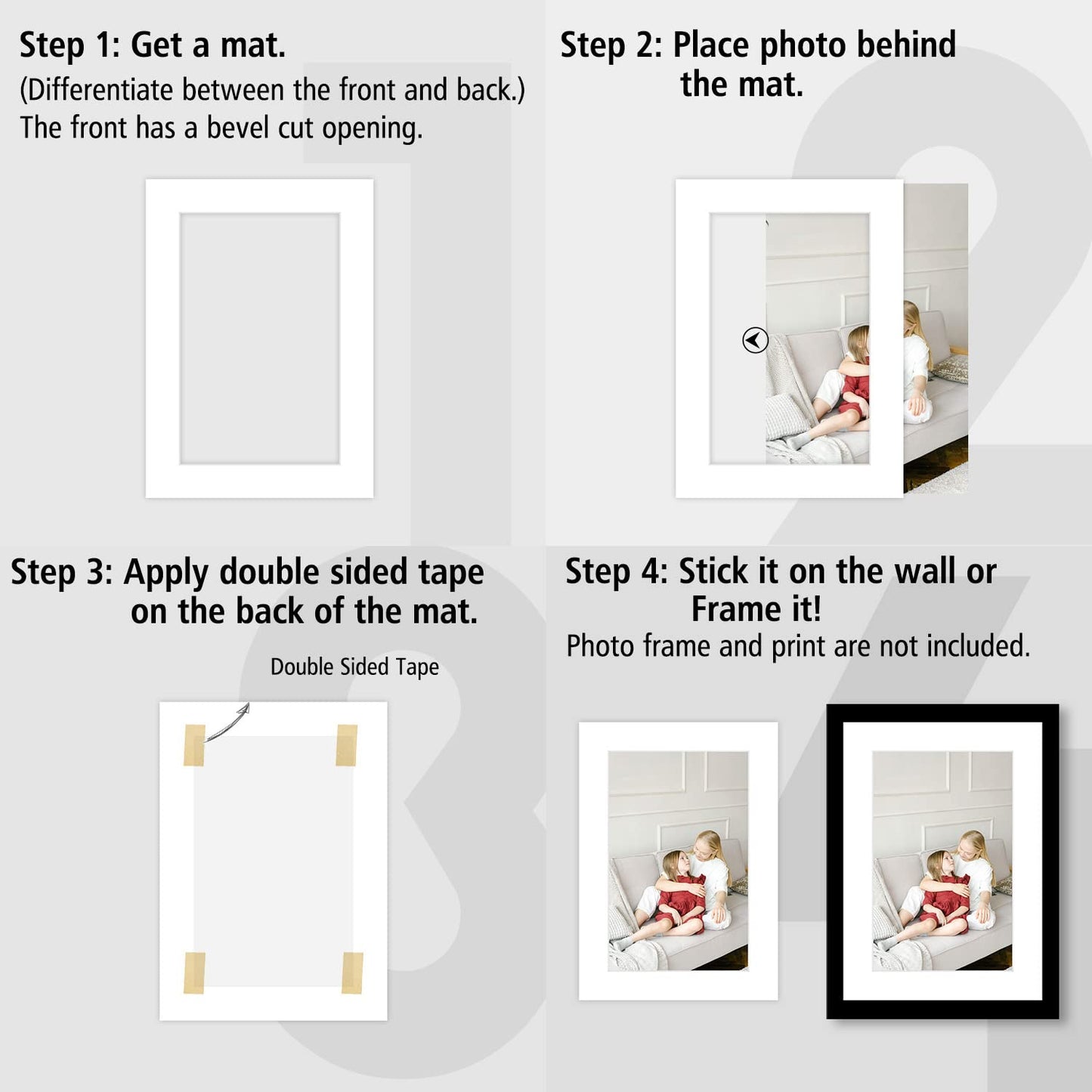 Step 1: Get a mat.
(Differentiate between the front and back.)
The front has a bevel cut opening.

Step 2: Place photo behind the mat.

Step 3: Apply double sided tape on the back of the mat.

Double Sided Tape

Step 4: Stick it on the wall or Frame it!
Photo frame and print are not included.