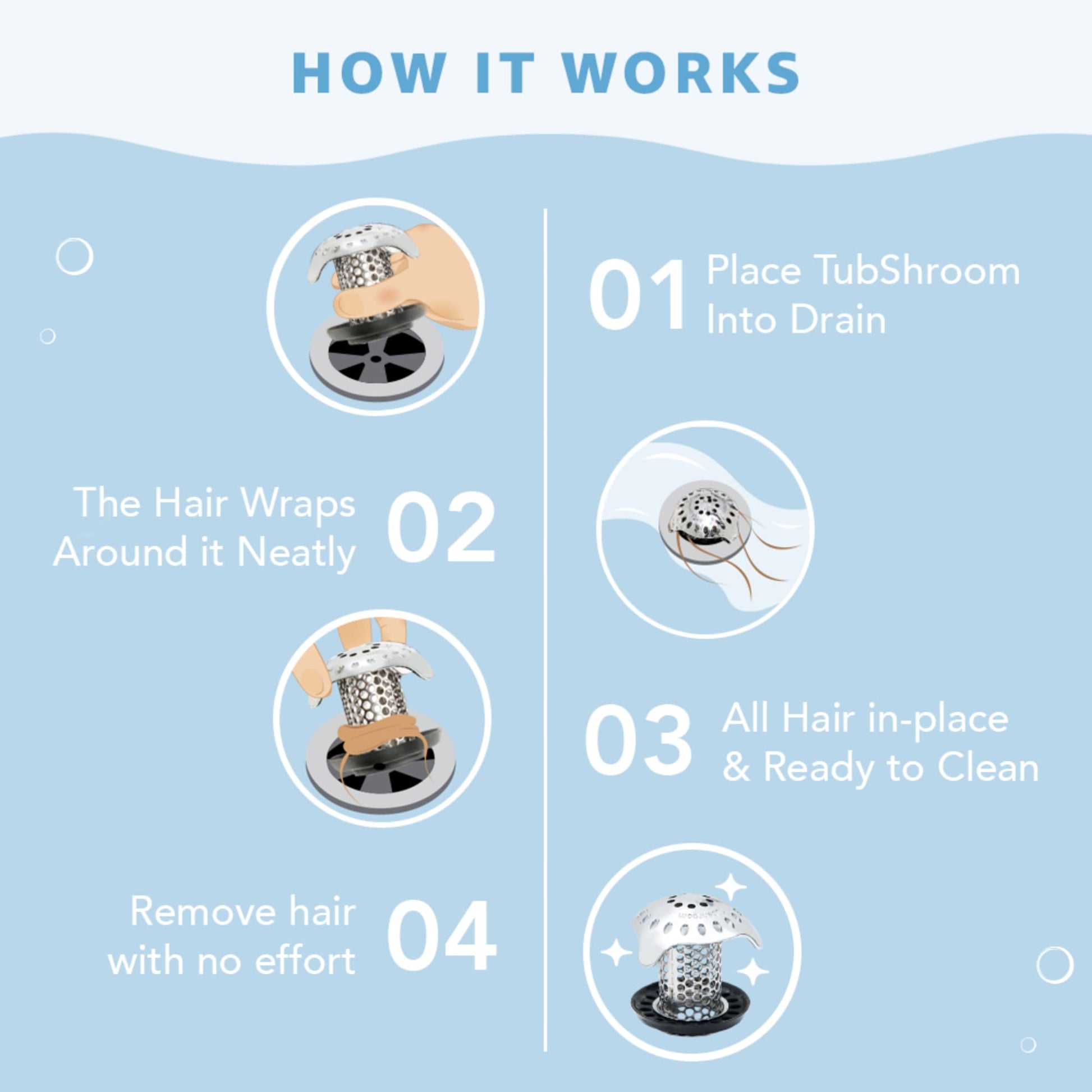 HOW IT WORKS

01 Place TubShroom Into Drain

The Hair Wraps Around it Neatly 02

03 All Hair in-place & Ready to Clean

Remove hair with no effort 04