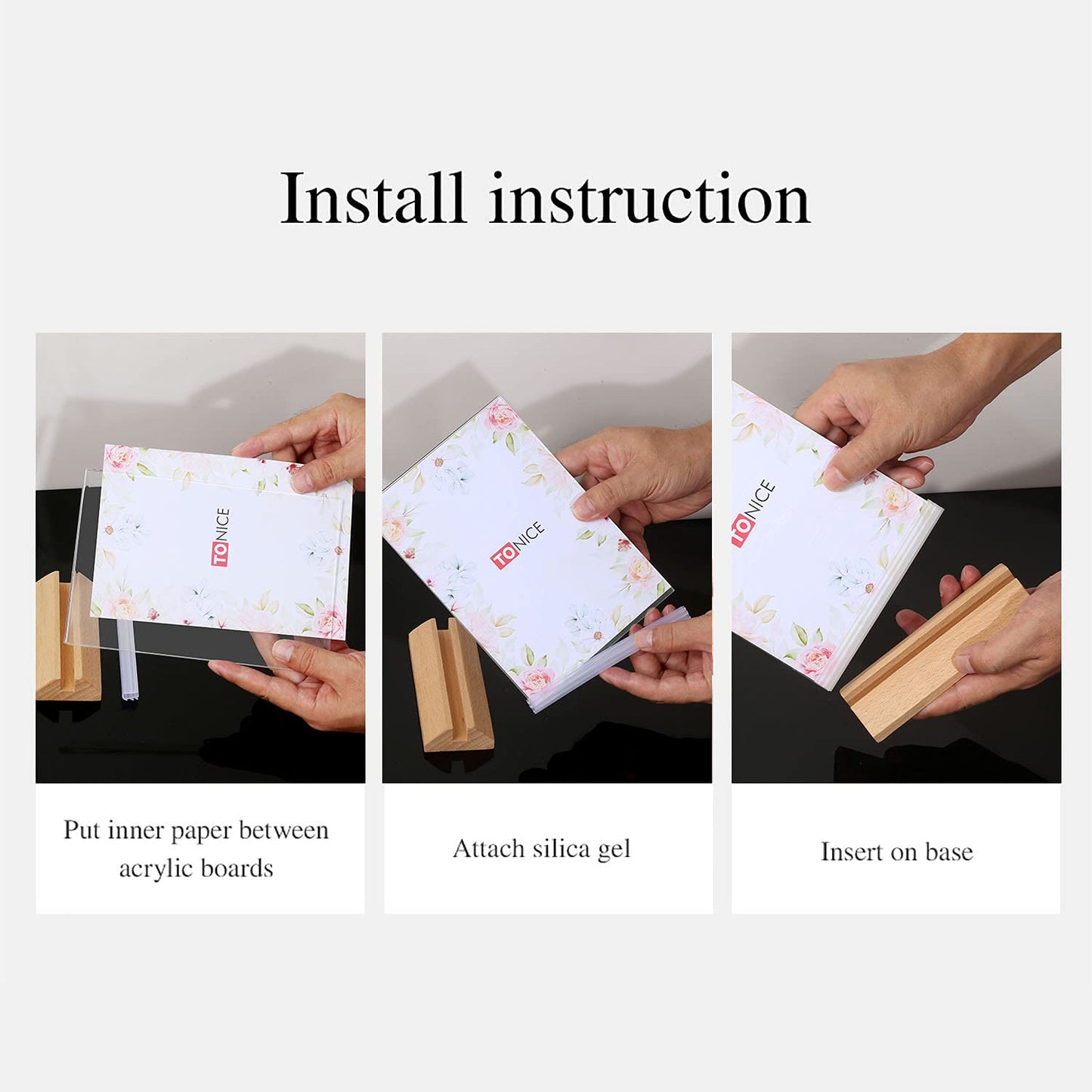 Install instruction

TONICE

Put inner paper between acrylic boards

TONICE

Attach silica gel

TONICE

Insert on base