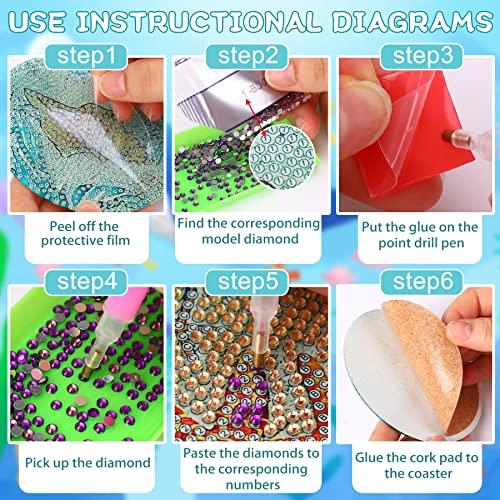 USE INSTRUCTIONAL DIAGRAMS

step1

Peel off the protective film

step2

Find the corresponding model diamond

step3

Put the glue on the point drill pen

step4

Pick up the diamond

step5

Paste the diamonds to the corresponding numbers

step6

Glue the cork pad to the coaster