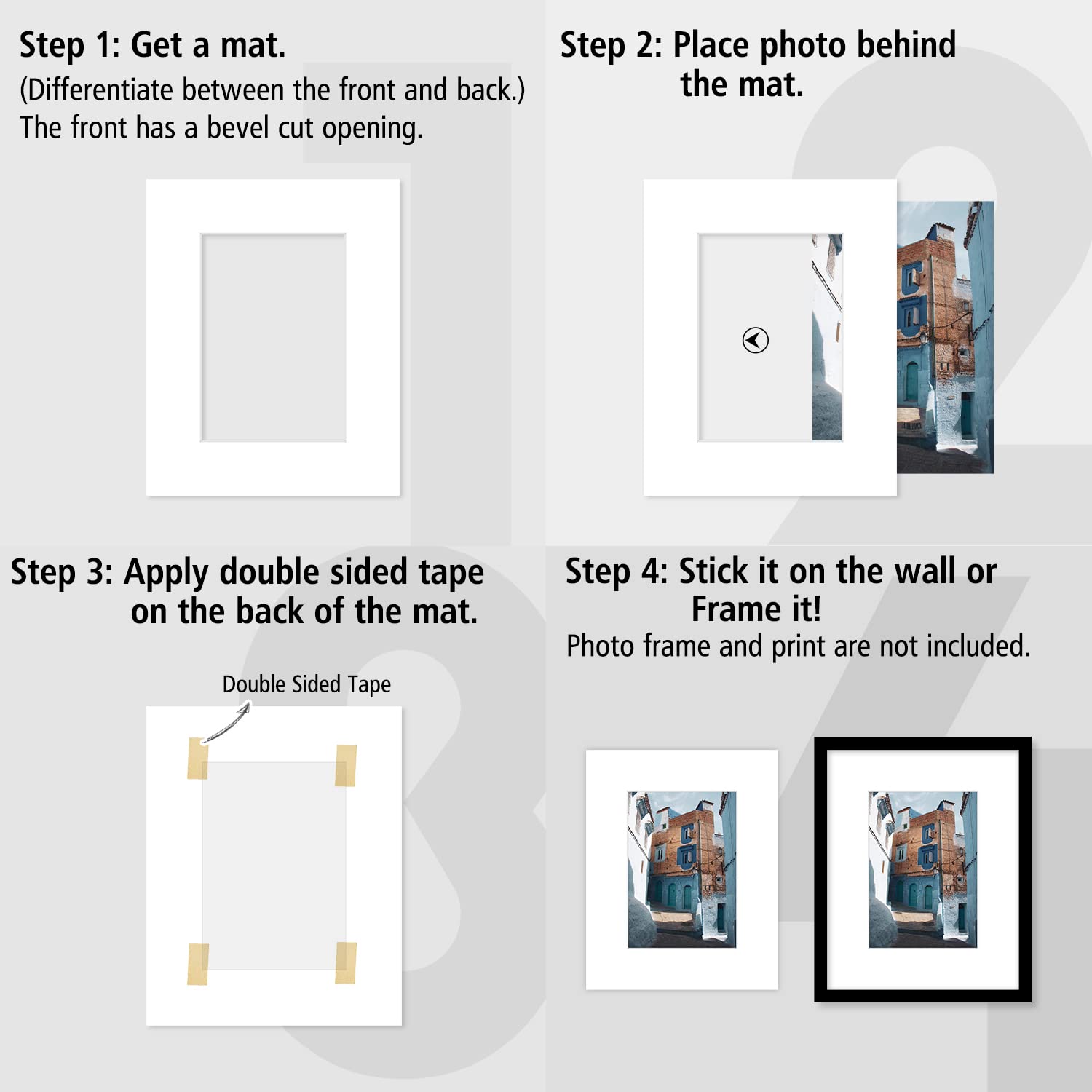 Step 1: Get a mat.
(Differentiate between the front and back.)
The front has a bevel cut opening.

Step 2: Place photo behind the mat.

Step 3: Apply double sided tape on the back of the mat.

Double Sided Tape

Step 4: Stick it on the wall or Frame it!
Photo frame and print are not included.