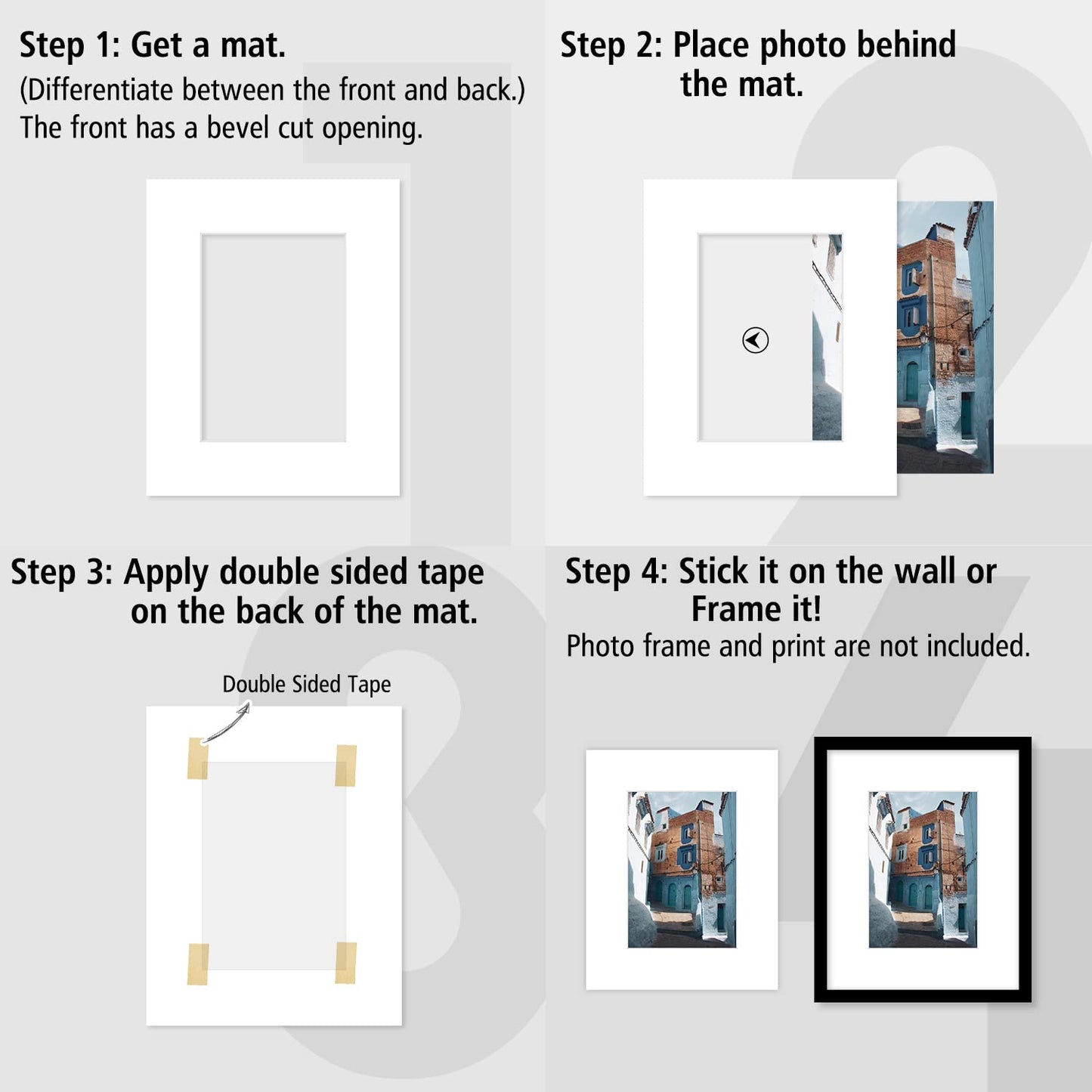 Step 1: Get a mat.
(Differentiate between the front and back.)
The front has a bevel cut opening.

Step 2: Place photo behind the mat.

Step 3: Apply double sided tape on the back of the mat.

Double Sided Tape

Step 4: Stick it on the wall or Frame it!
Photo frame and print are not included.