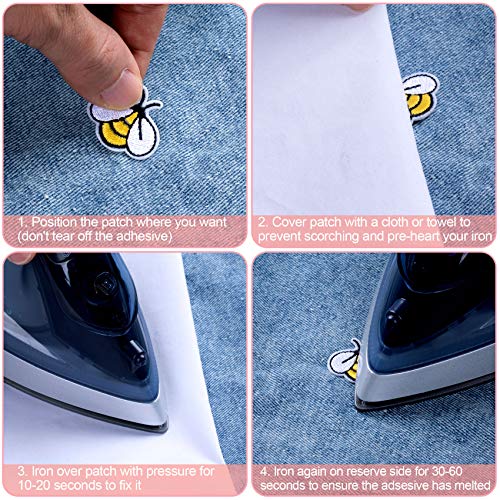 1. Position the patch where you want (don't tear off the adhesive)

2. Cover patch with a cloth or towel to prevent scorching and pre-heart your iron

3. Iron over patch with pressure for 10-20 seconds to fix it

4. Iron again on reserve side for 30-60 seconds to ensure the adsesive has melted