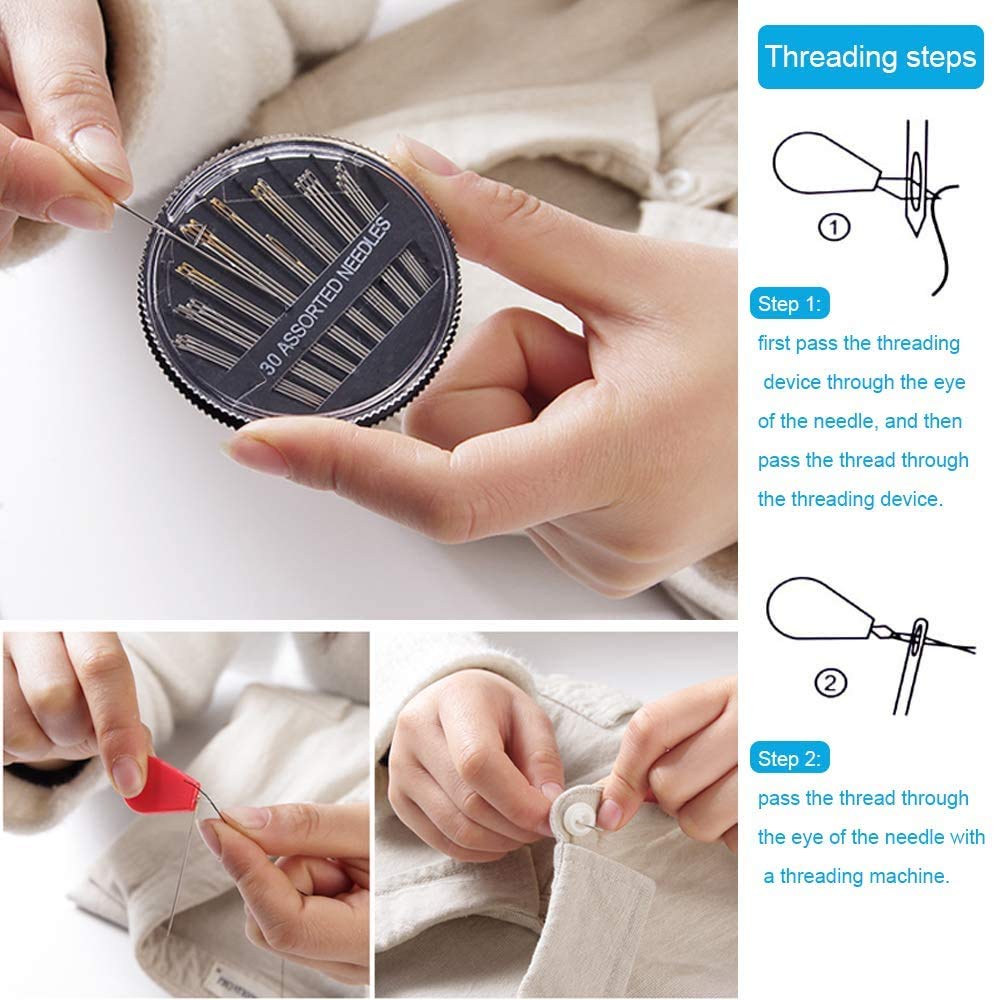 30 ASSORTED NEEDLES

Threading steps

①

Step 1:

first pass the threading device through the eye of the needle, and then pass the thread through the threading device.

②

Step 2:

pass the thread through the eye of the needle with a threading machine.