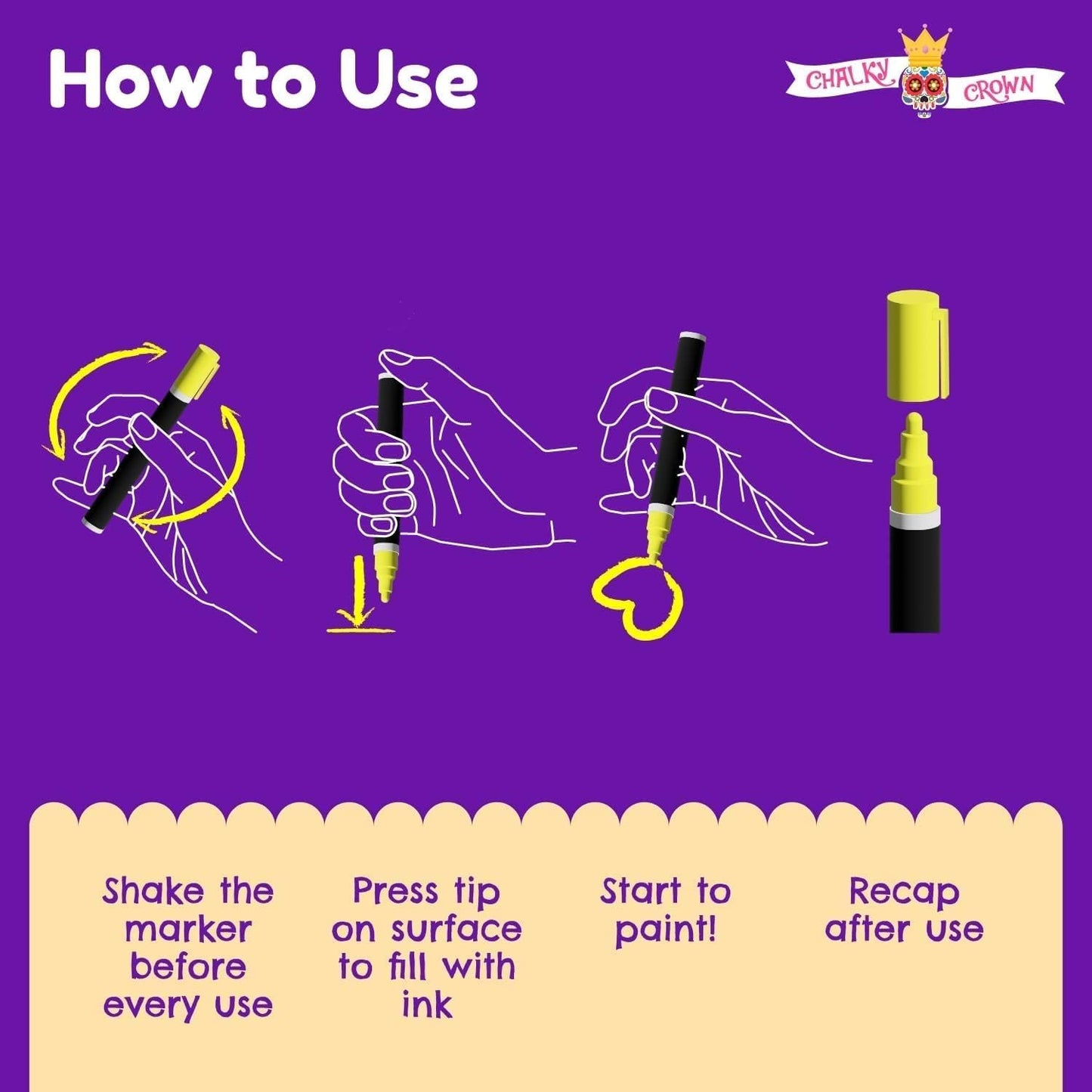 How to Use

CHALKY CROWN

Shake the marker before every use

Press tip on surface to fill with ink

Start to paint!

Recap after use