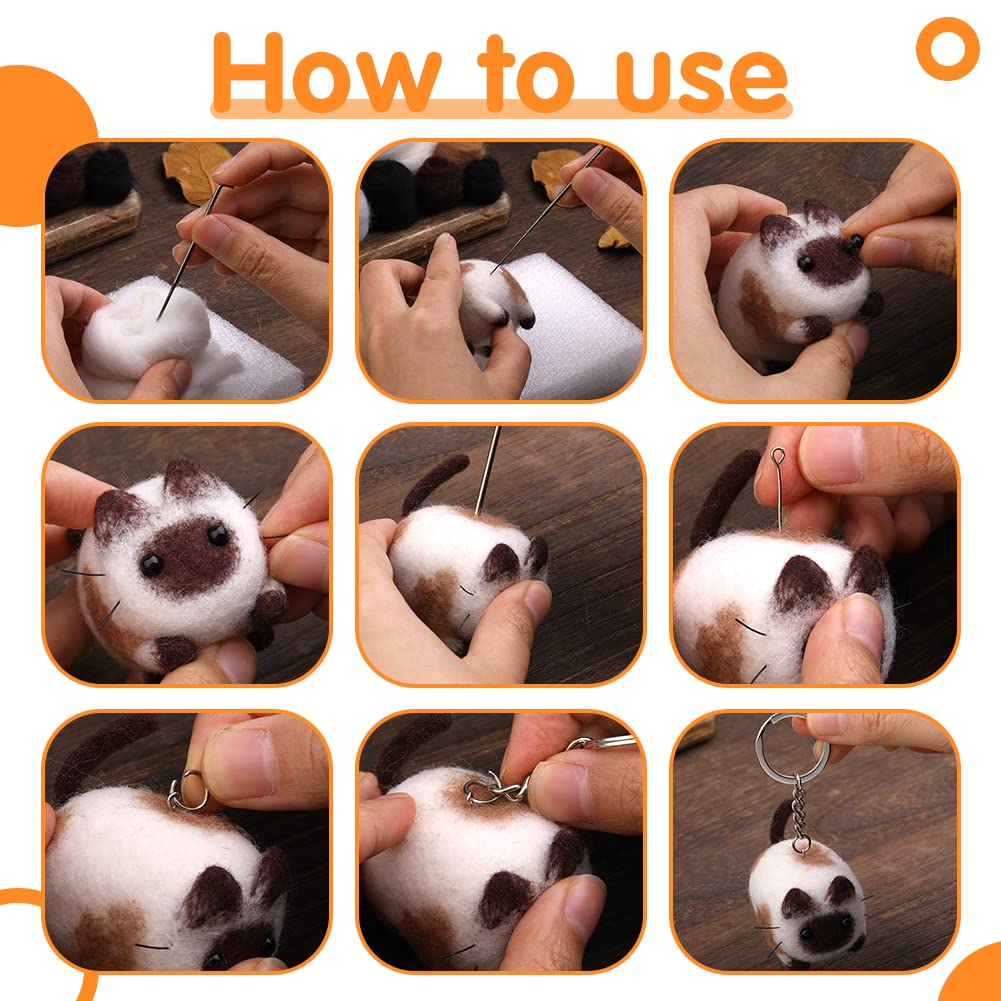 How to use