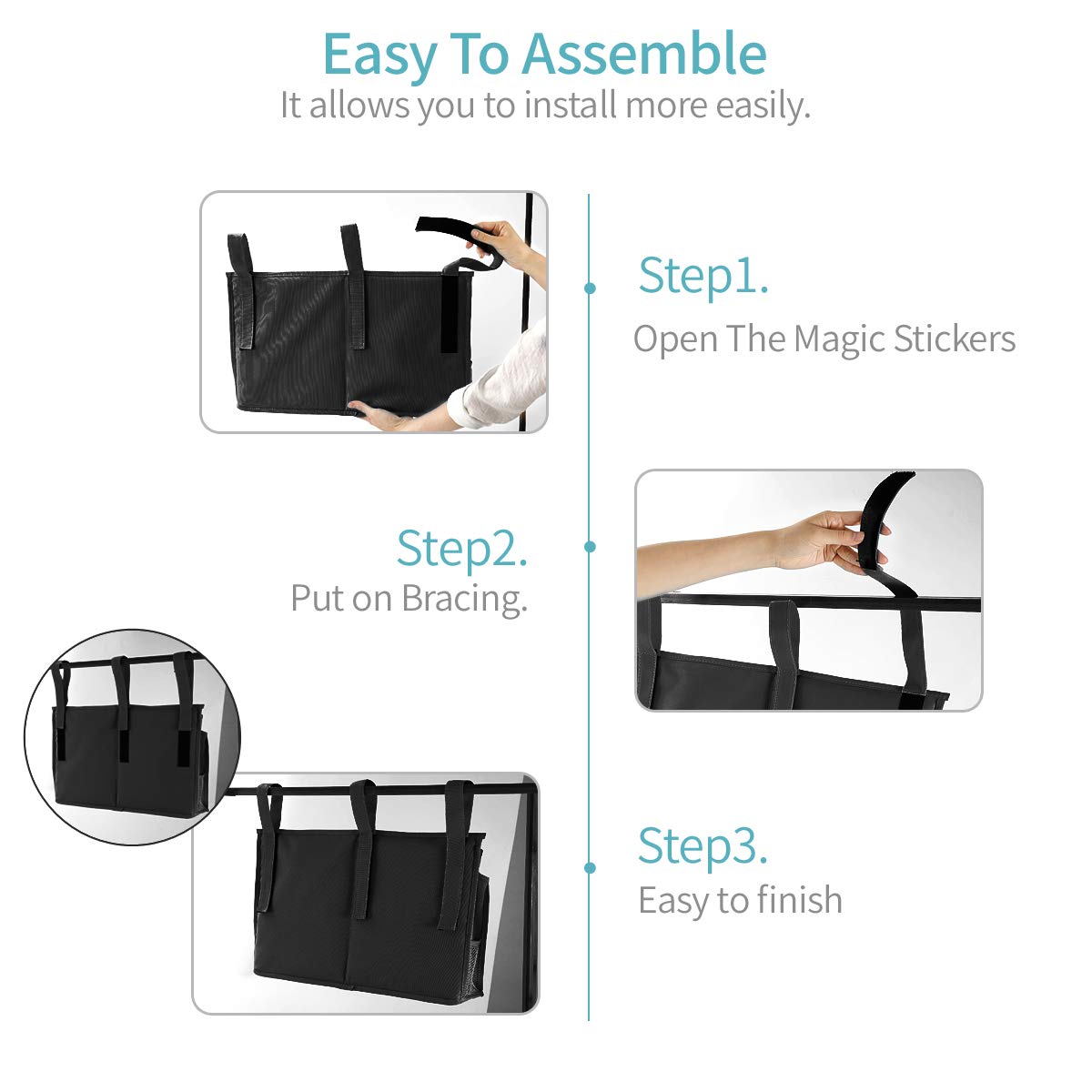 Easy To Assemble
It allows you to install more easily.

Step1.
Open The Magic Stickers

Step2.
Put on Bracing.

Step3.
Easy to finish