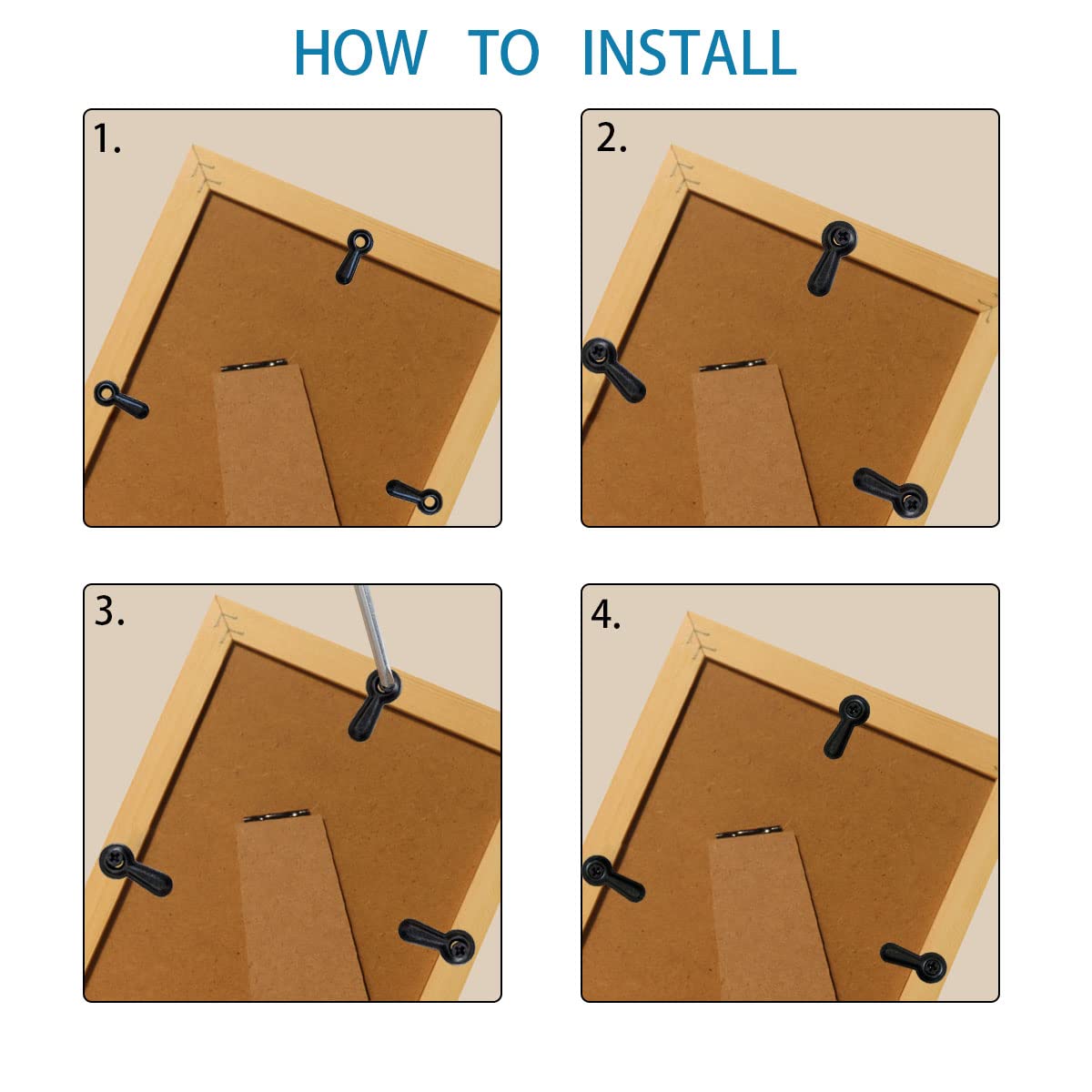 HOW TO INSTALL

1.

2.

3.

4.