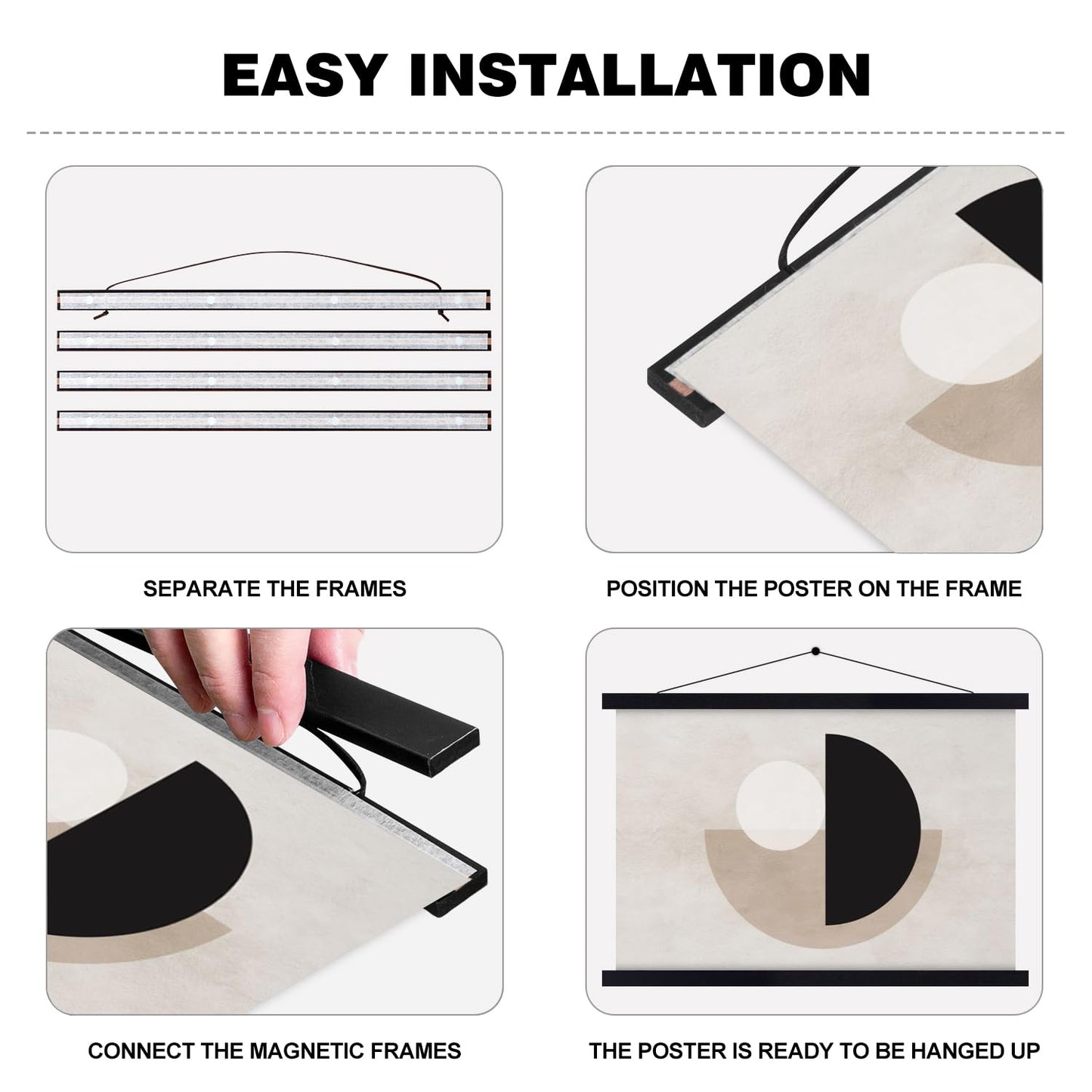 EASY INSTALLATION

SEPARATE THE FRAMES

POSITION THE POSTER ON THE FRAME

CONNECT THE MAGNETIC FRAMES

THE POSTER IS READY TO BE HANGED UP