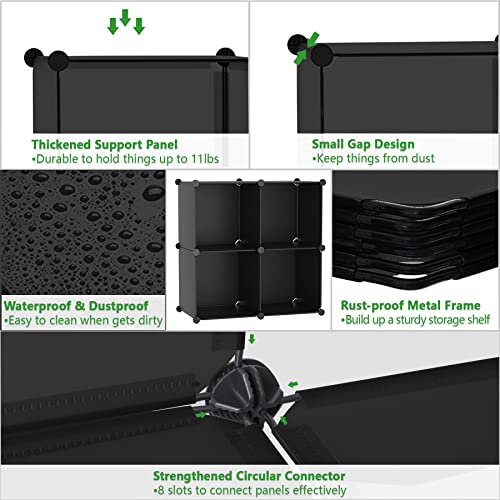 Thickened Support Panel
•Durable to hold things up to 11lbs

Small Gap Design
•Keep things from dust

Waterproof & Dustproof
•Easy to clean when gets dirty

Rust-proof Metal Frame
•Build up a sturdy storage shelf

Strengthened Circular Connector
•8 slots to connect panels effectively