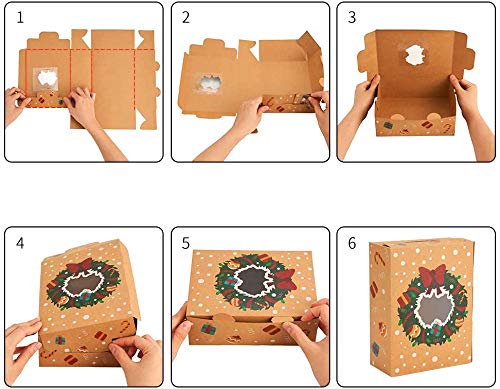 1

2

3

4

5

6