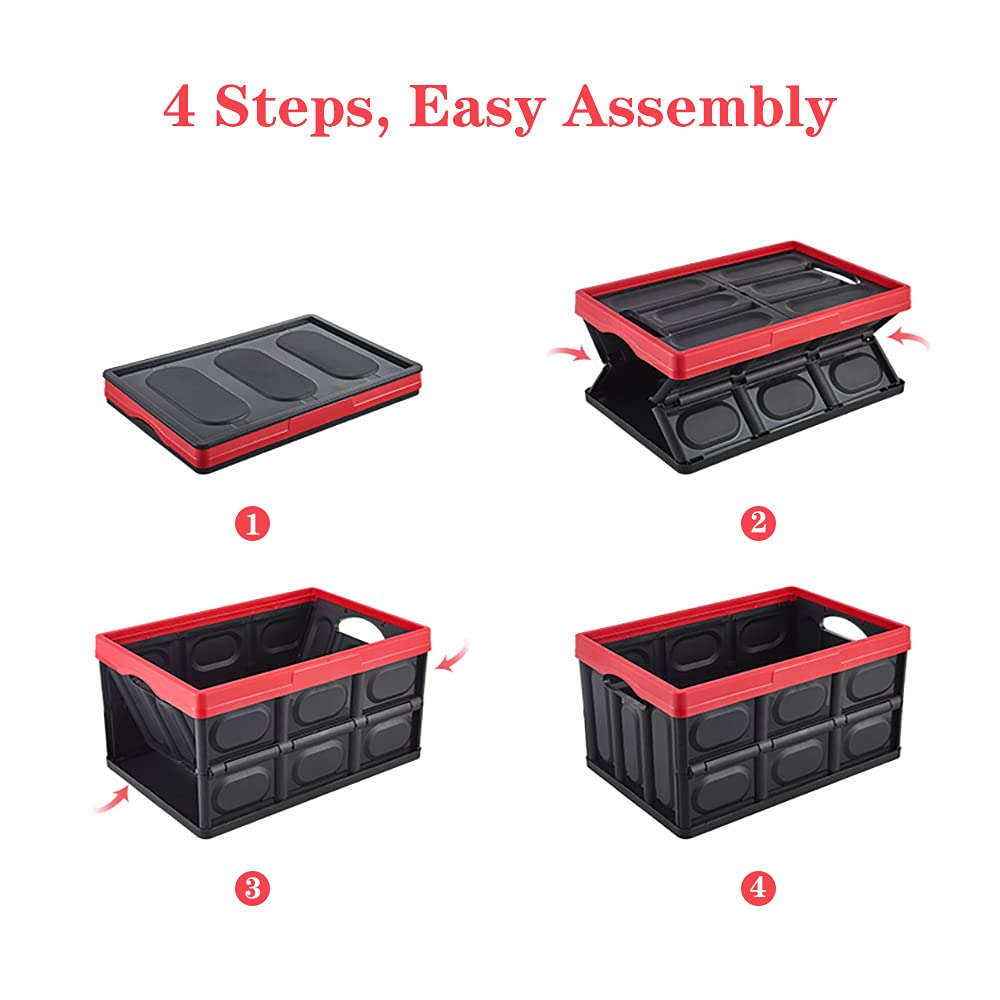 4 Steps, Easy Assembly

1

2

3

4