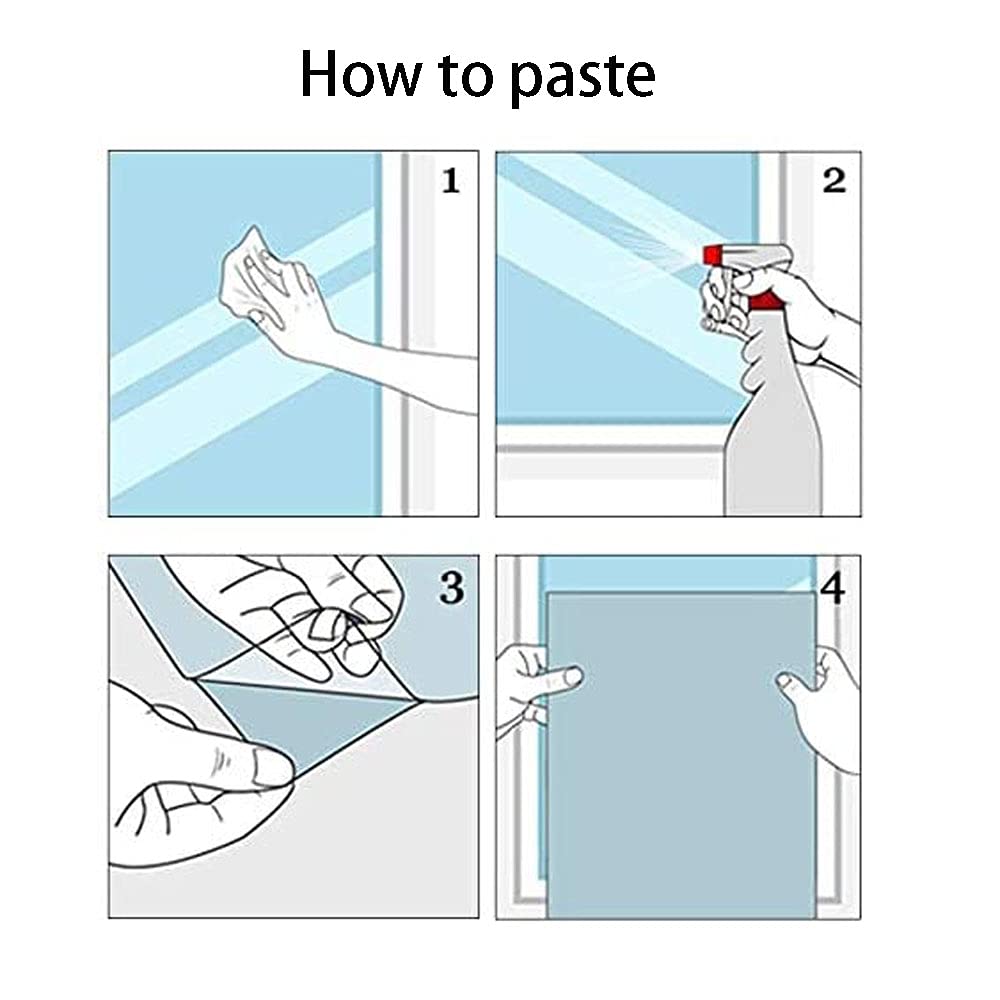 How to paste

1

2

3

4