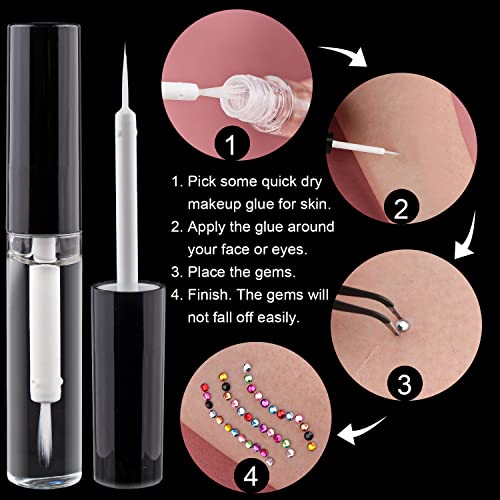 1

2

1. Pick some quick dry makeup glue for skin.
2. Apply the glue around your face or eyes.
3. Place the gems.
4. Finish. The gems will not fall off easily.

3

4