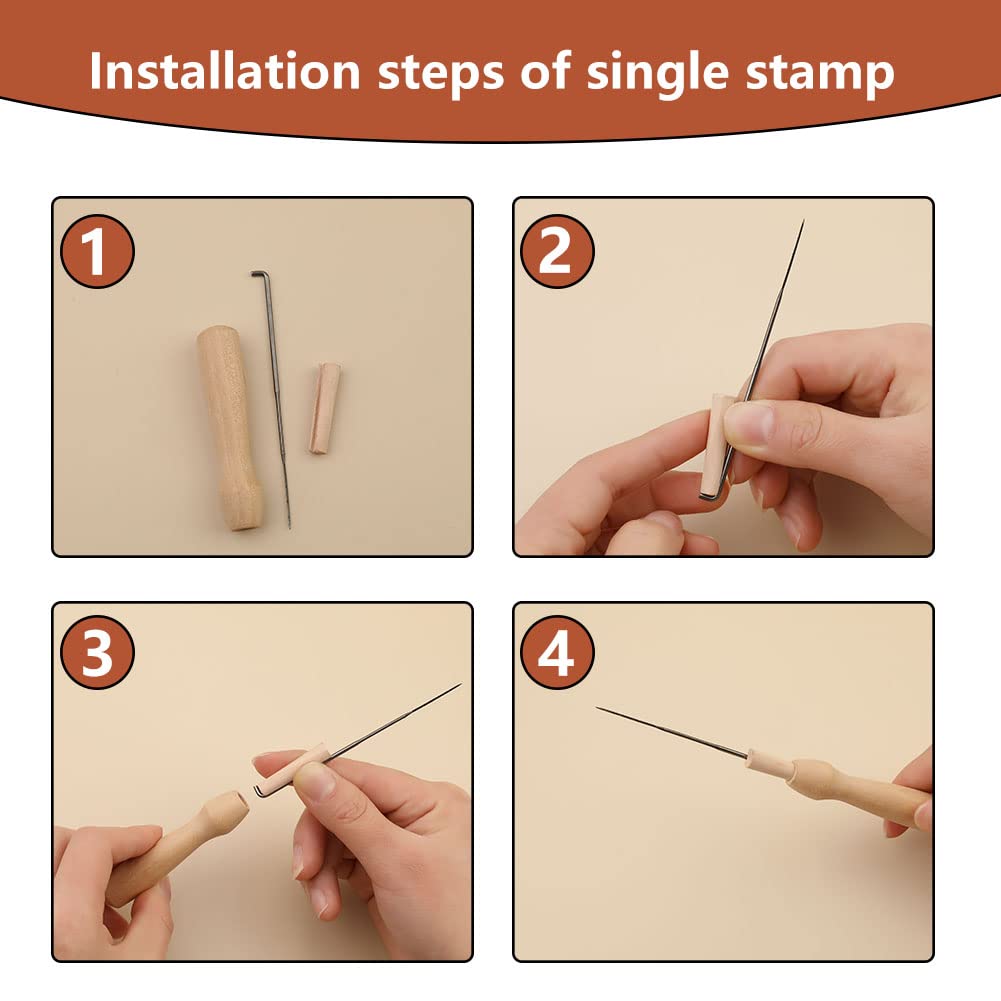 Installation steps of single stamp

1

2

3

4