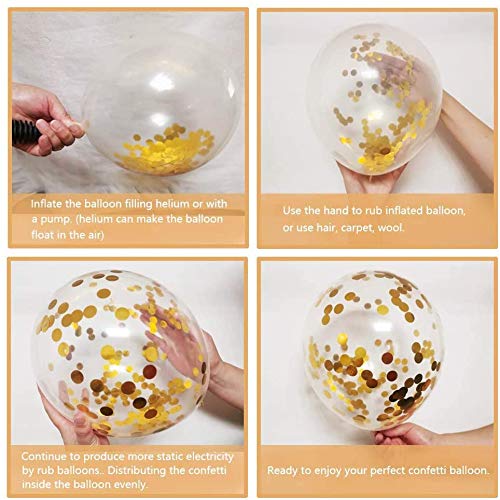 Inflate the balloon filling helium or with a pump. (helium can make the balloon float in the air)

Use the hand to rub inflated balloon, or use hair, carpet, wool.

Continue to produce more static electricity by rub balloons.. Distributing the confetti inside the balloon evenly.

Ready to enjoy your perfect confetti balloon.