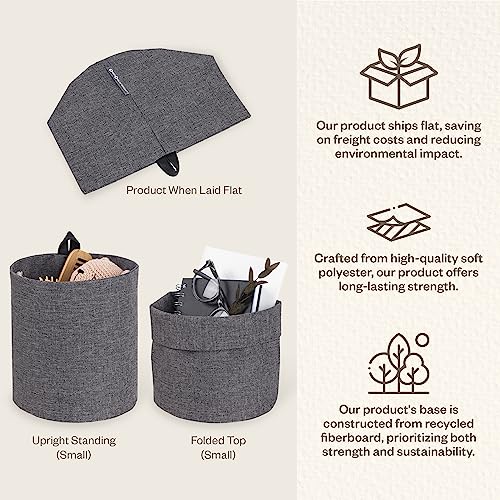 Product When Laid Flat

Upright Standing
(Small)

Folded Top
(Small)

Our product ships flat, saving on freight costs and reducing environmental impact.

Crafted from high-quality soft polyester, our product offers long-lasting strength.

Our product's base is constructed from recycled fiberboard, prioritizing both strength and sustainability.