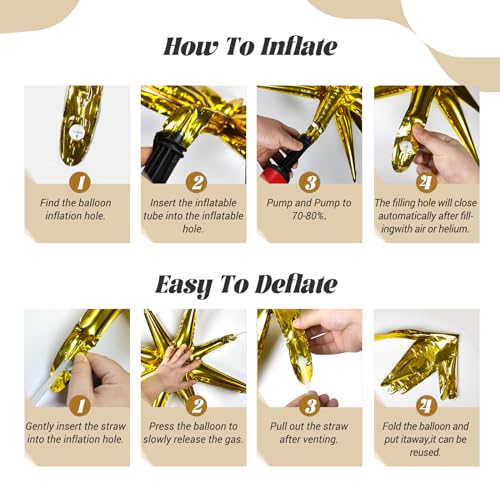 How To Inflate

1
Find the balloon inflation hole.

2
Insert the inflatable tube into the inflatable hole.

3
Pump and Pump to 70-80%.

4
The filling hole will close automatically after fillingwith air or helium.

Easy To Deflate

1
Gently insert the straw into the inflation hole.

2
Press the balloon to slowly release the gas.

3
Pull out the straw after venting.

4
Fold the balloon and put itaway,it can be reused.