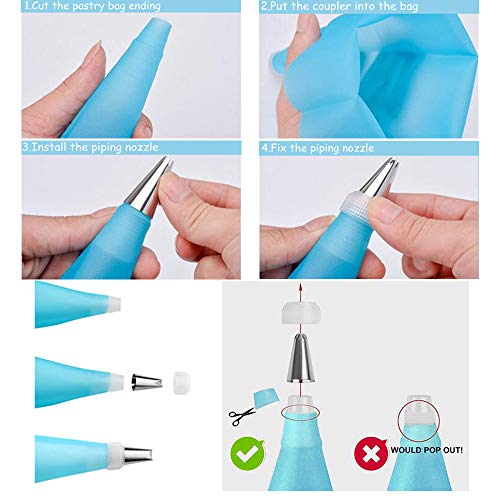 1.Cut the pastry bag ending

2.Put the coupler into the bag

3.Install the piping nozzle

4.Fix the piping nozzle

WOULD POP OUT!