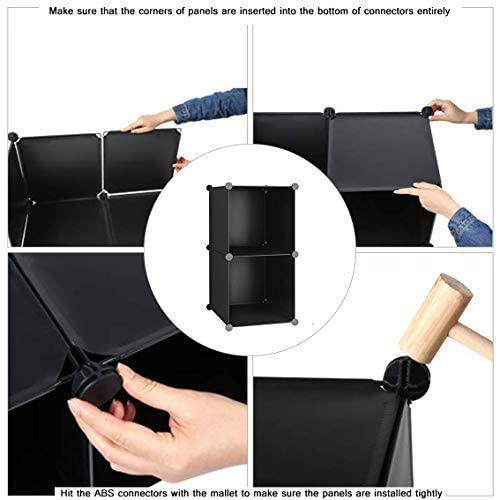 Make sure that the corners of panels are inserted into the bottom of connectors entirely

Hit the ABS connectors with the mallet to make sure the panels are installed tightly