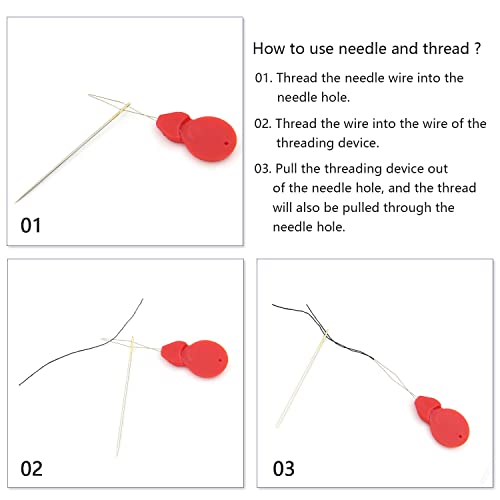 01

How to use needle and thread ?

01. Thread the needle wire into the needle hole.

02. Thread the wire into the wire of the threading device.

03. Pull the threading device out of the needle hole, and the thread will also be pulled through the needle hole.

02

03