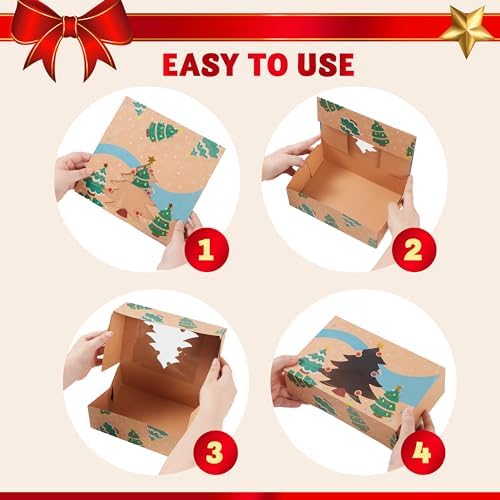 EASY TO USE

1

2

3

4