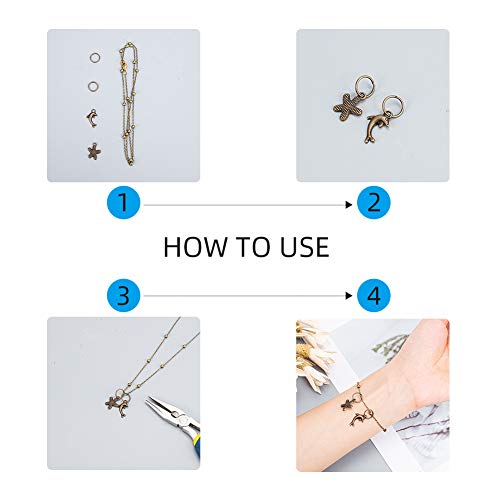 1

2

HOW TO USE

3

4