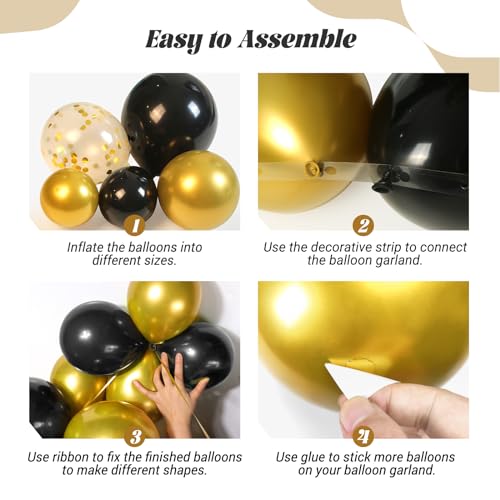 Easy to Assemble

1

Inflate the balloons into different sizes.

2

Use the decorative strip to connect the balloon garland.

3

Use ribbon to fix the finished balloons to make different shapes.

4

Use glue to stick more balloons on your balloon garland.