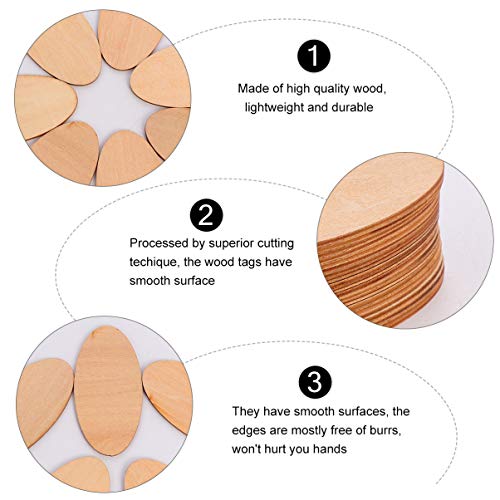 1

Made of high quality wood, lightweight and durable

2

Processed by superior cutting techique, the wood tags have smooth surface

3

They have smooth surfaces, the edges are mostly free of burrs, won't hurt you hands