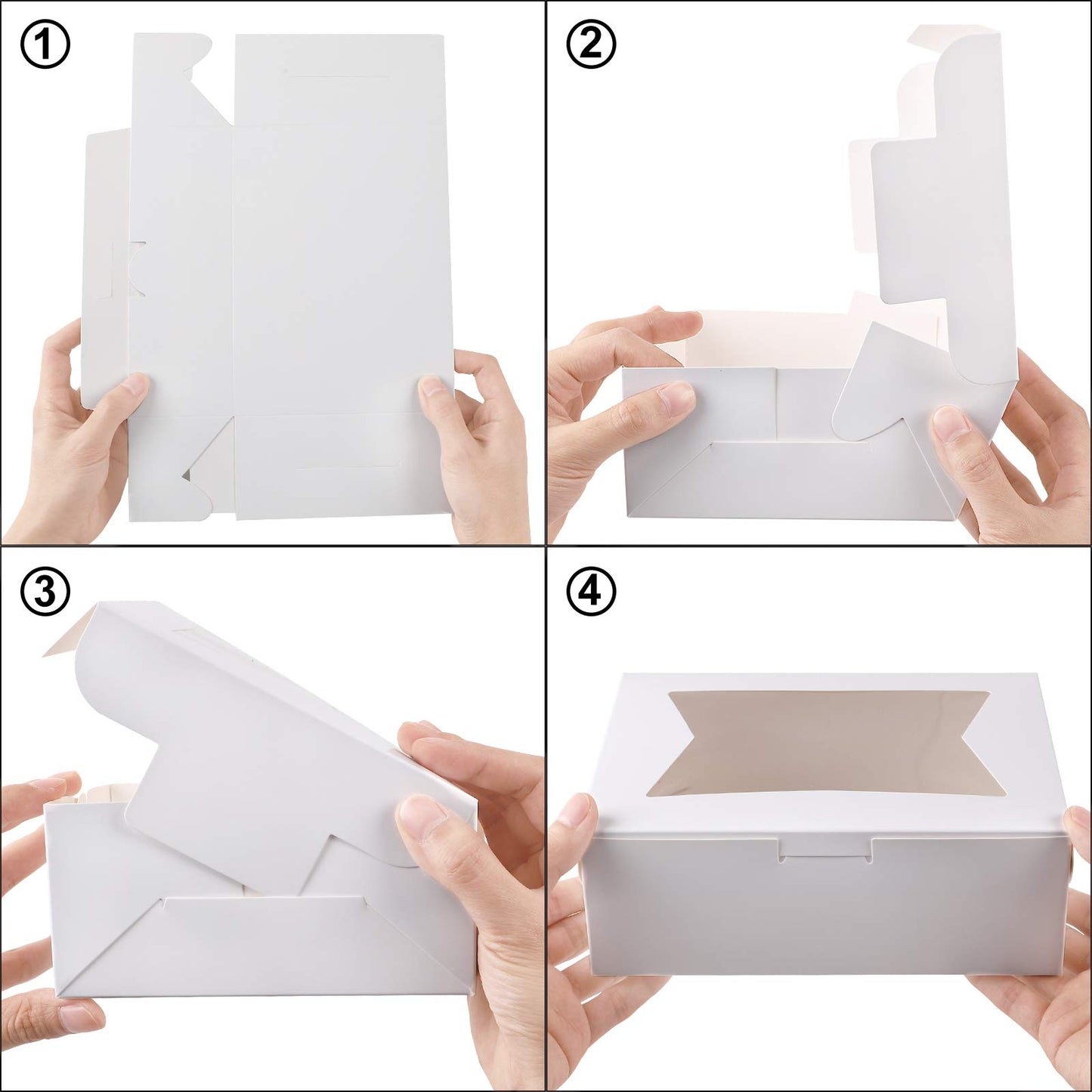 ①

②

③

④