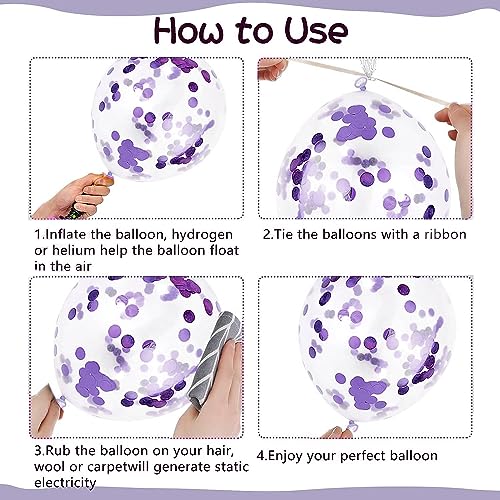 How to Use

1.Inflate the balloon, hydrogen or helium help the balloon float in the air

2.Tie the balloons with a ribbon

3.Rub the balloon on your hair, wool or carpetwill generate static electricity

4.Enjoy your perfect balloon