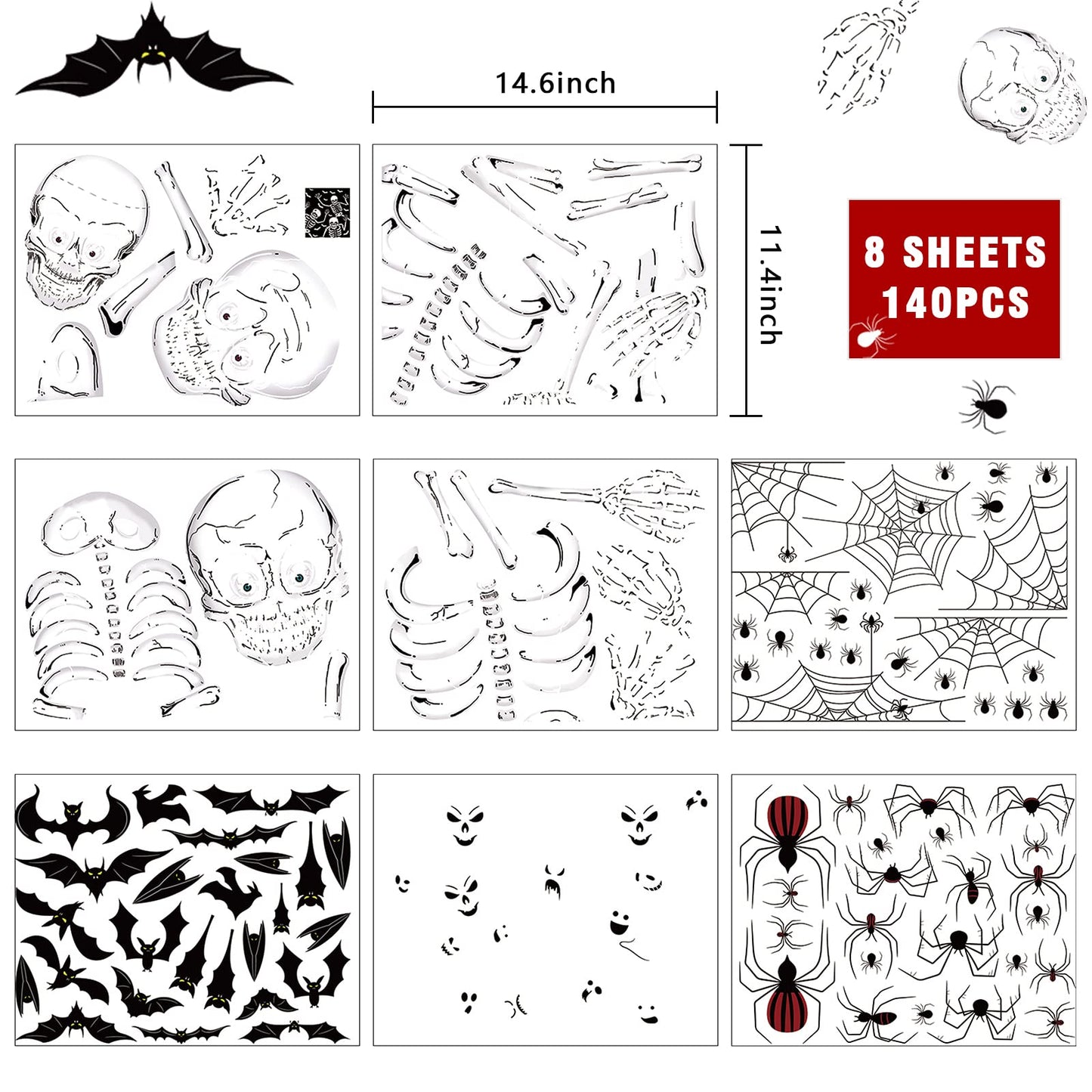 14.6inch

11.4inch

8 SHEETS
140PCS